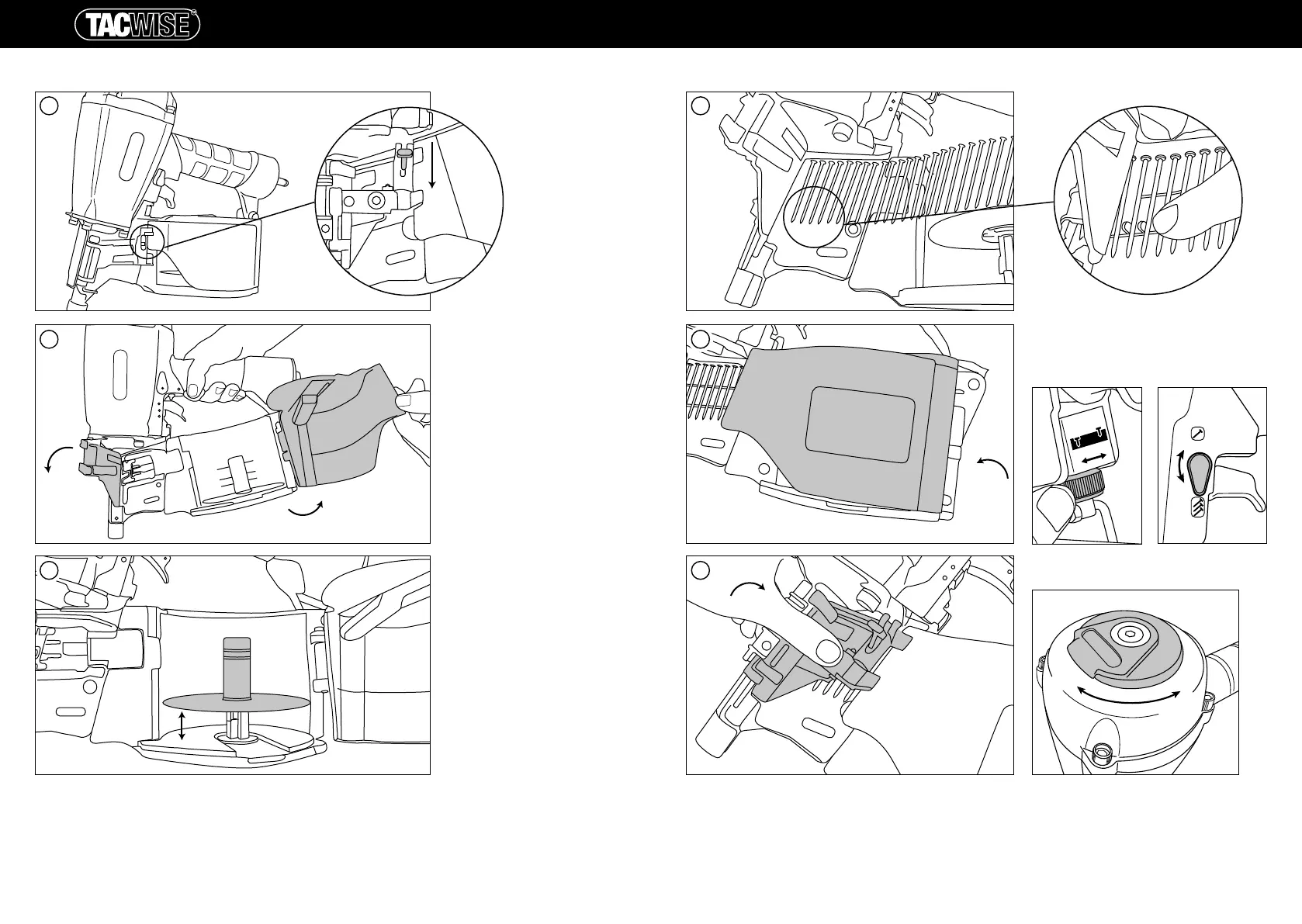 TACWISE®