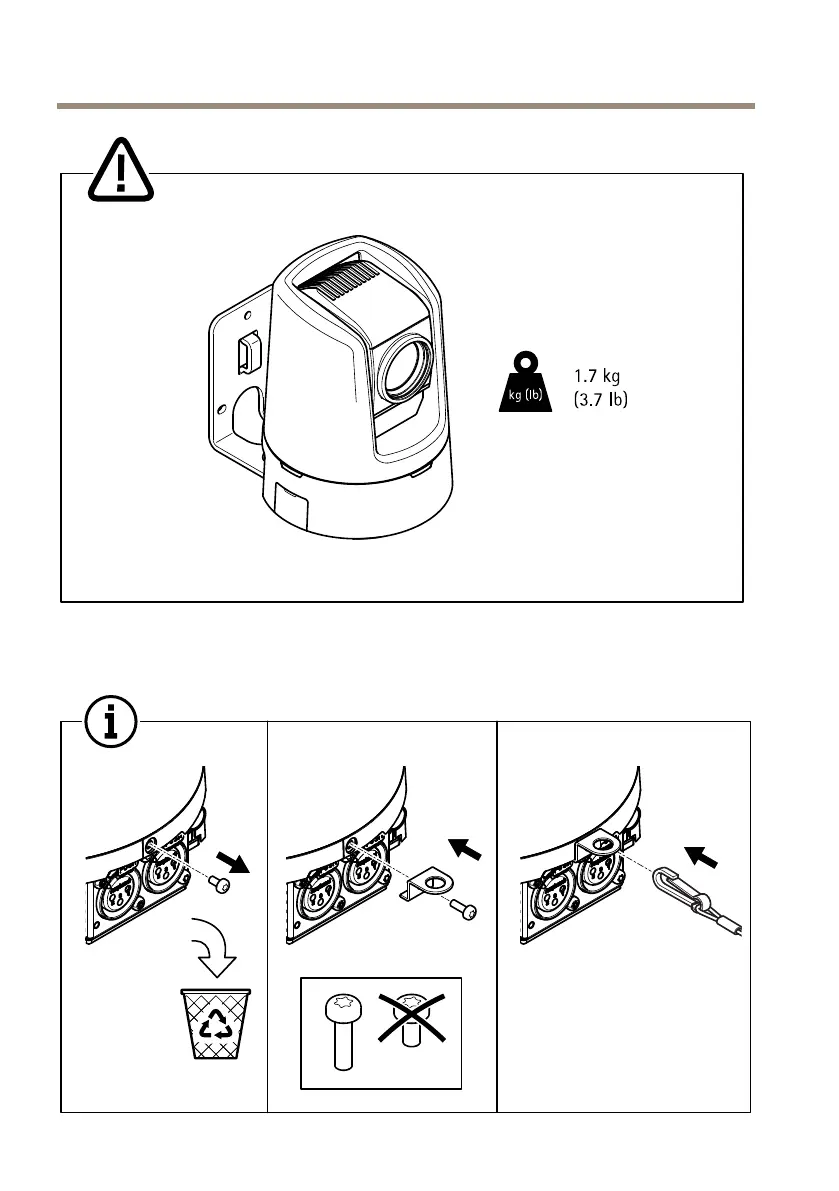 kg (lb)

1.7 kg
(3.7 lb)