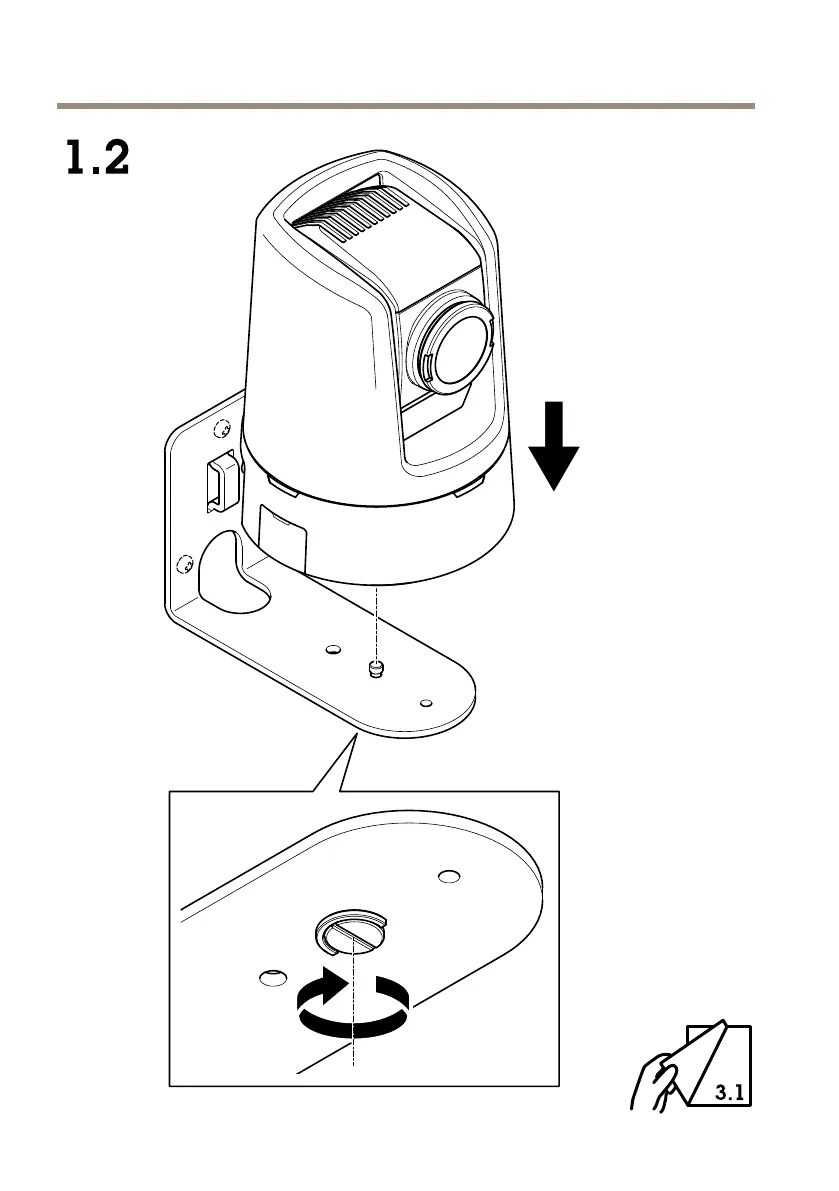 1.2

3.1