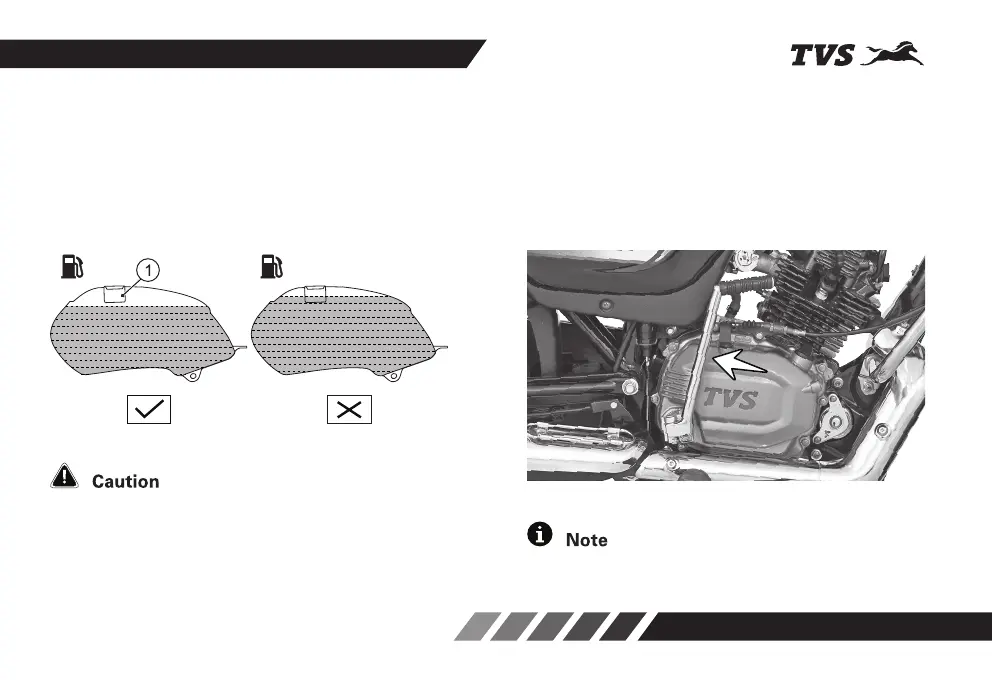 TVS

1

Caution

TVS

Note