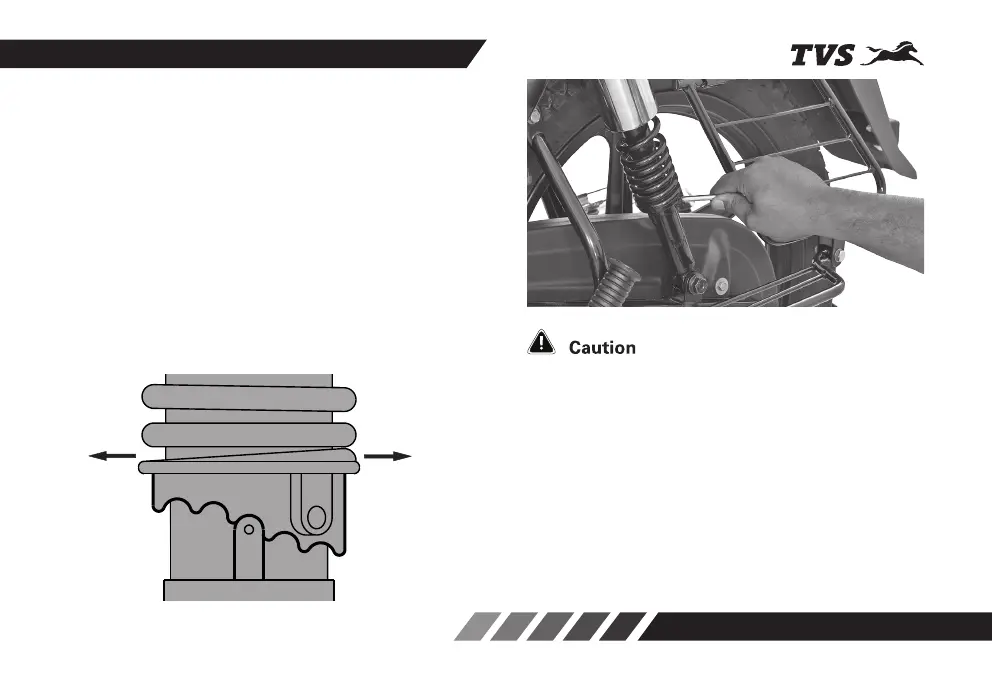 TVS

Caution