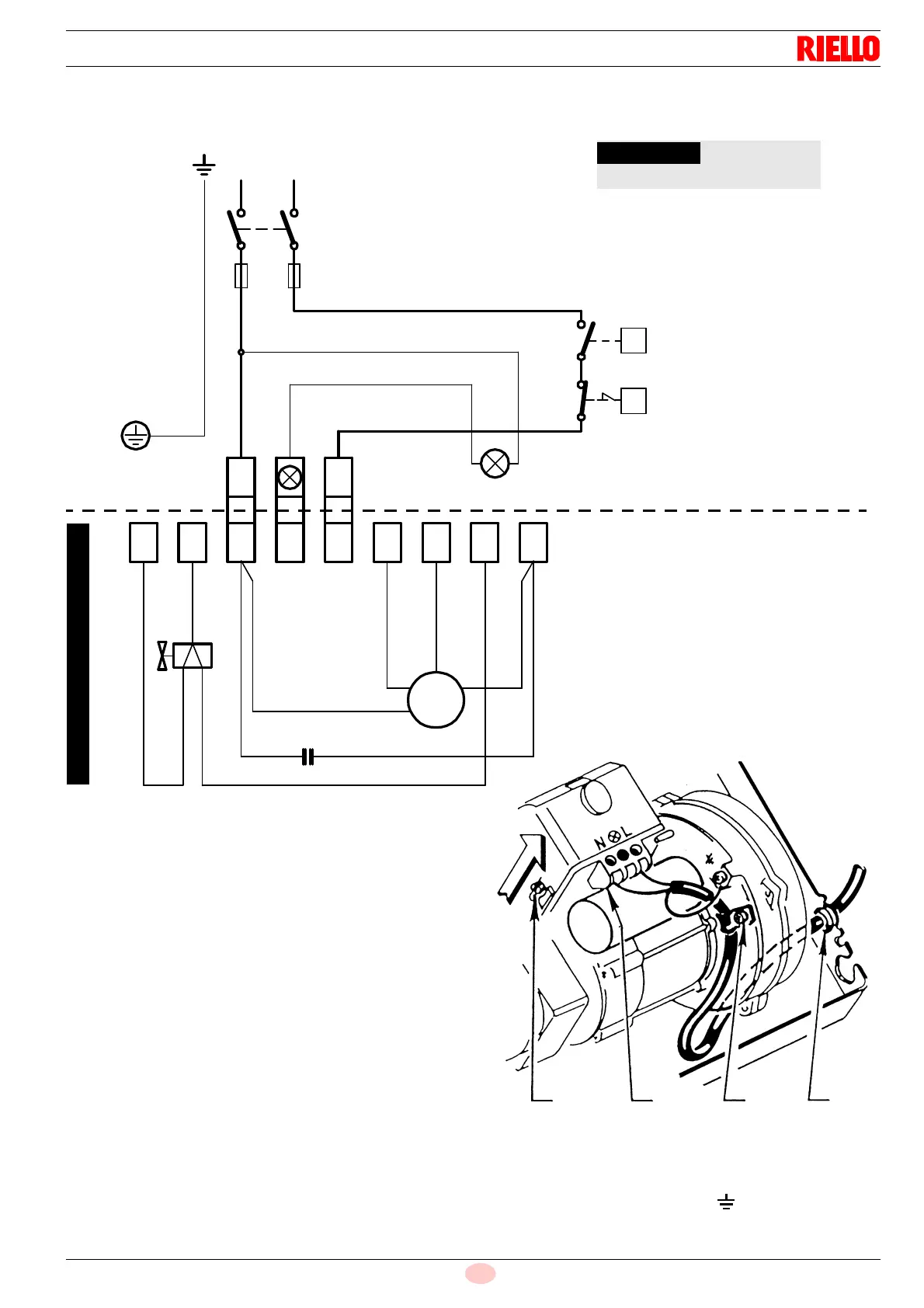 RIELLO

N L