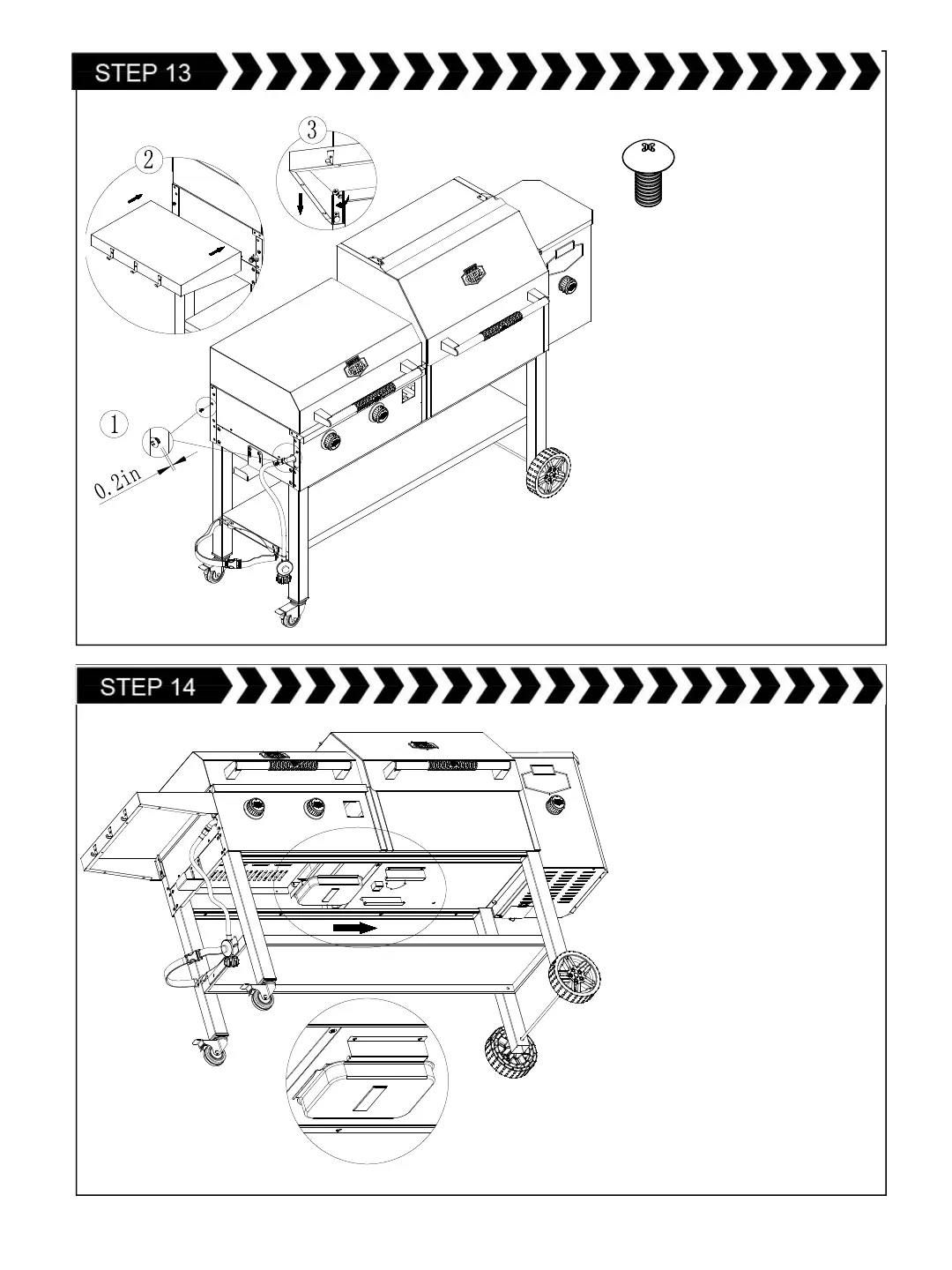 STEP 13

3

2

1

0.2in

STEP 14