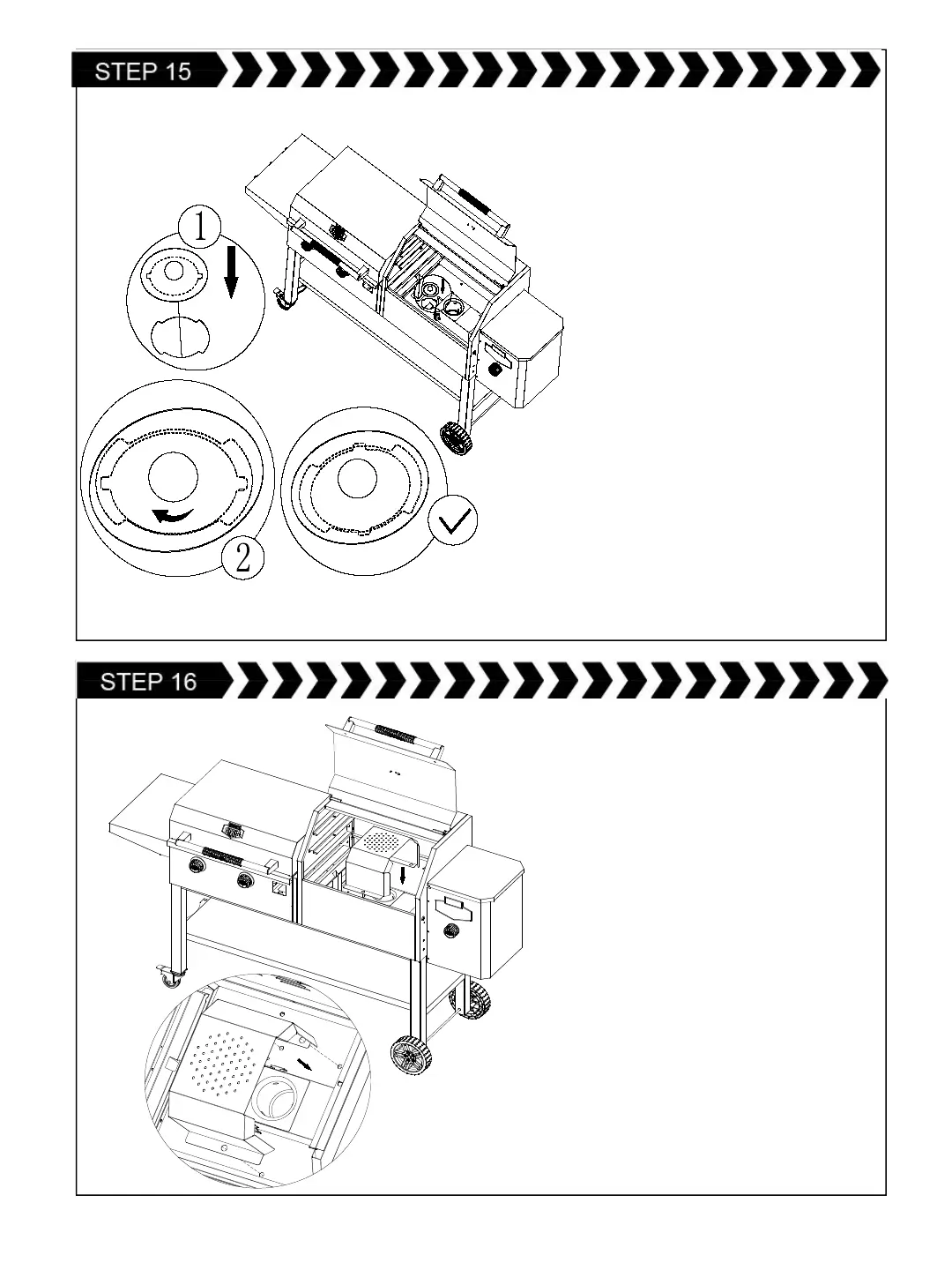 STEP 15

1

2

STEP 16