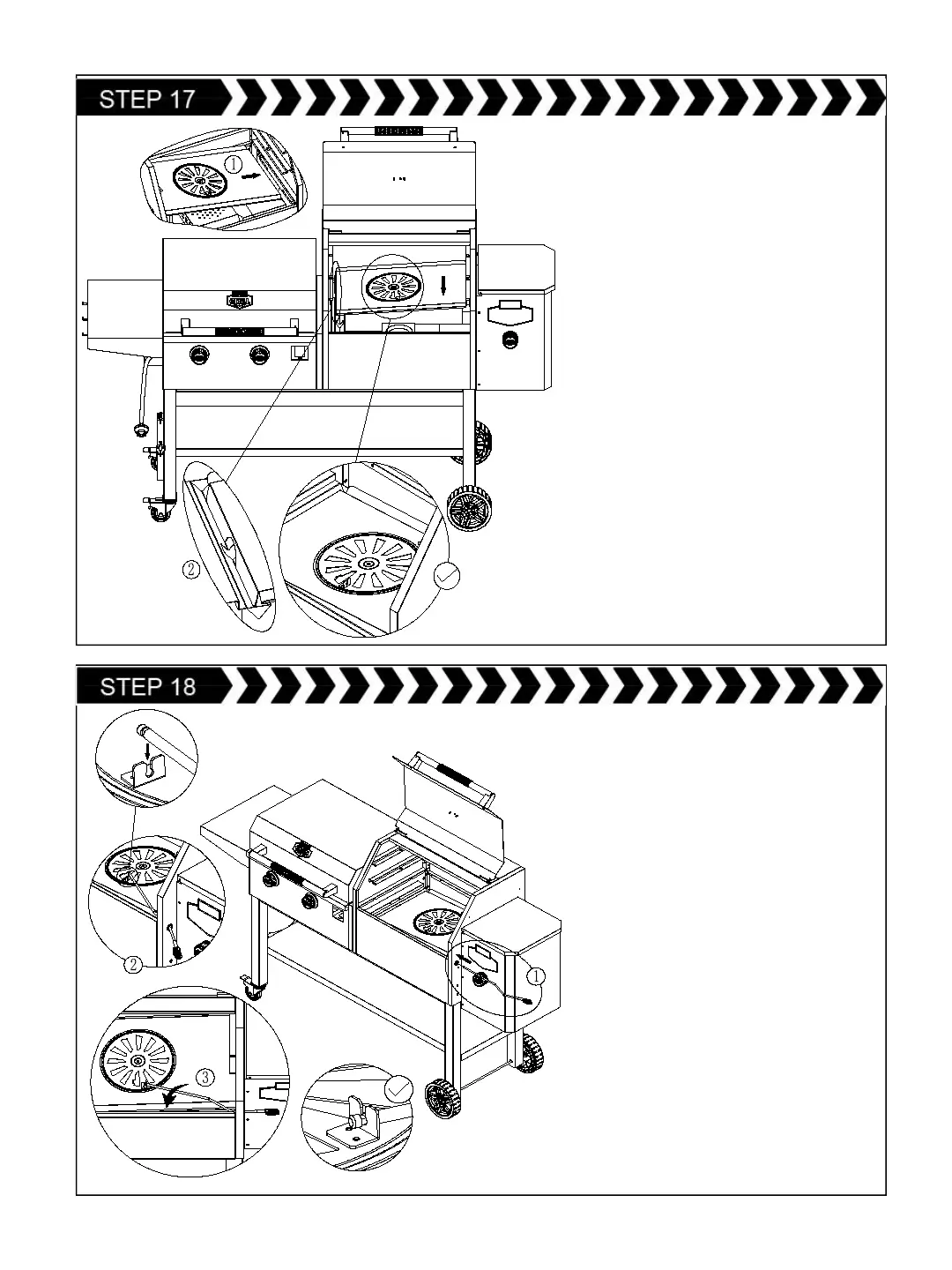 STEP 17

①

②

STEP 18

②

①

③