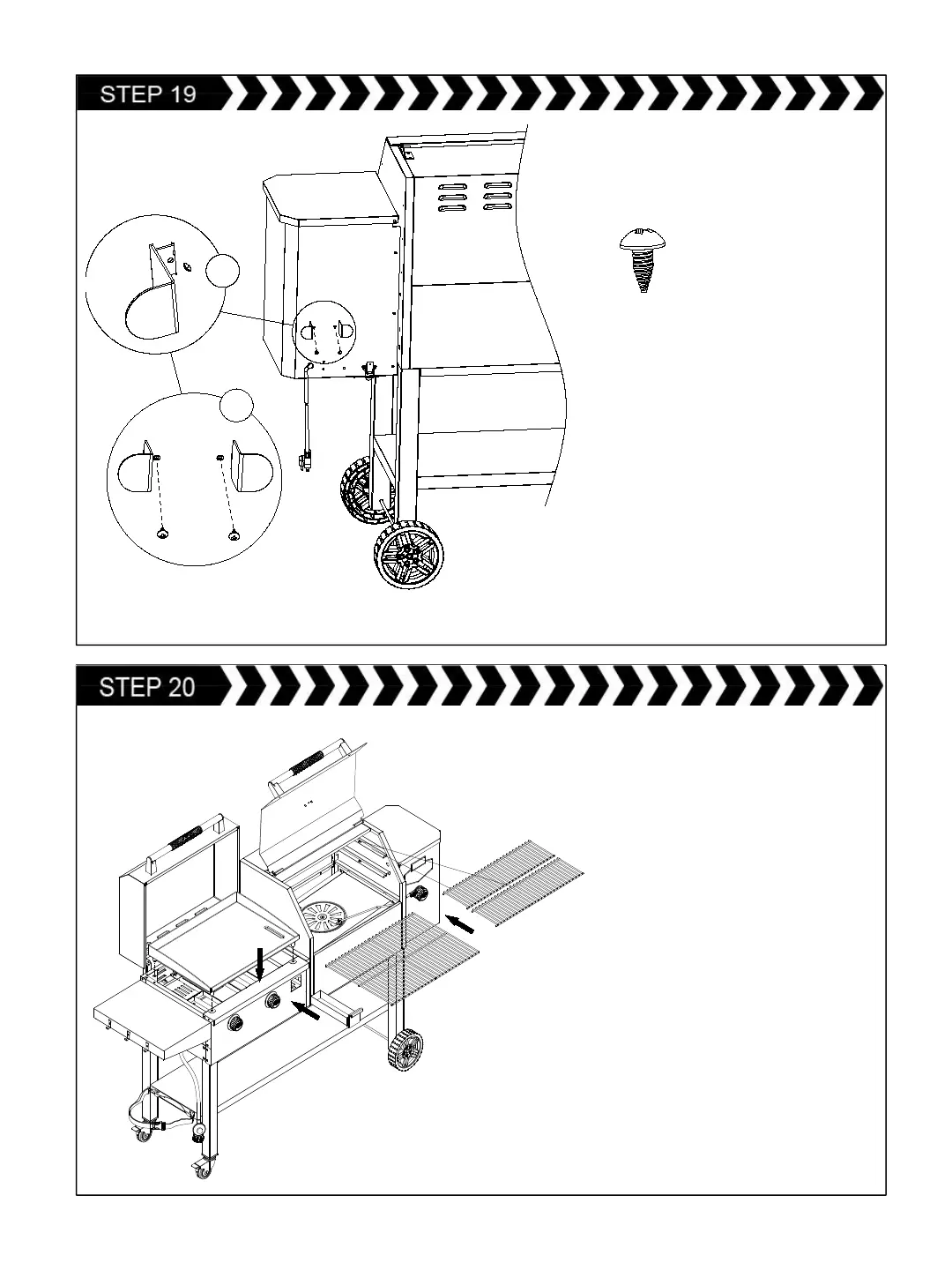 STEP 19

STEP 20