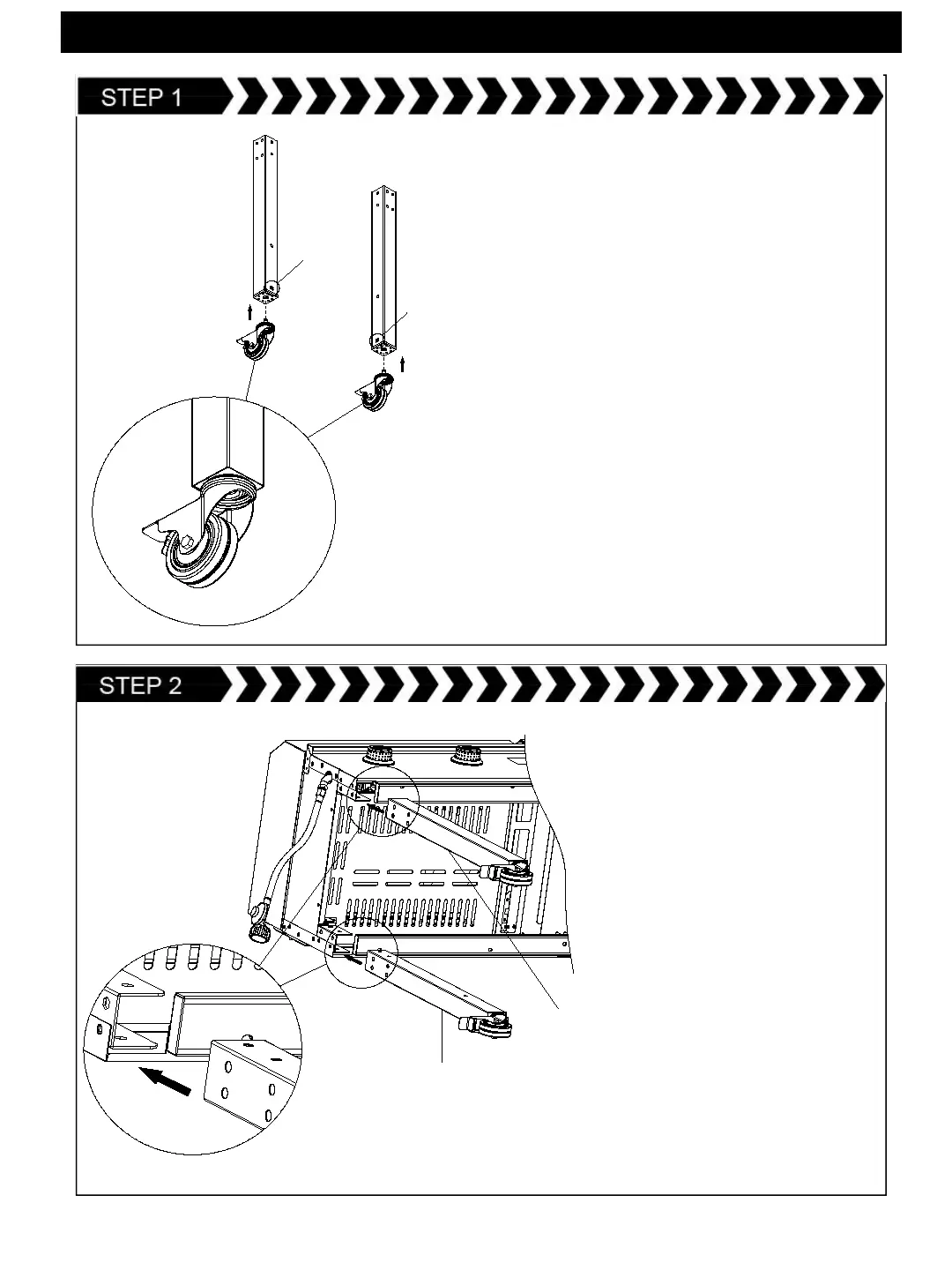 STEP 1

STEP 2