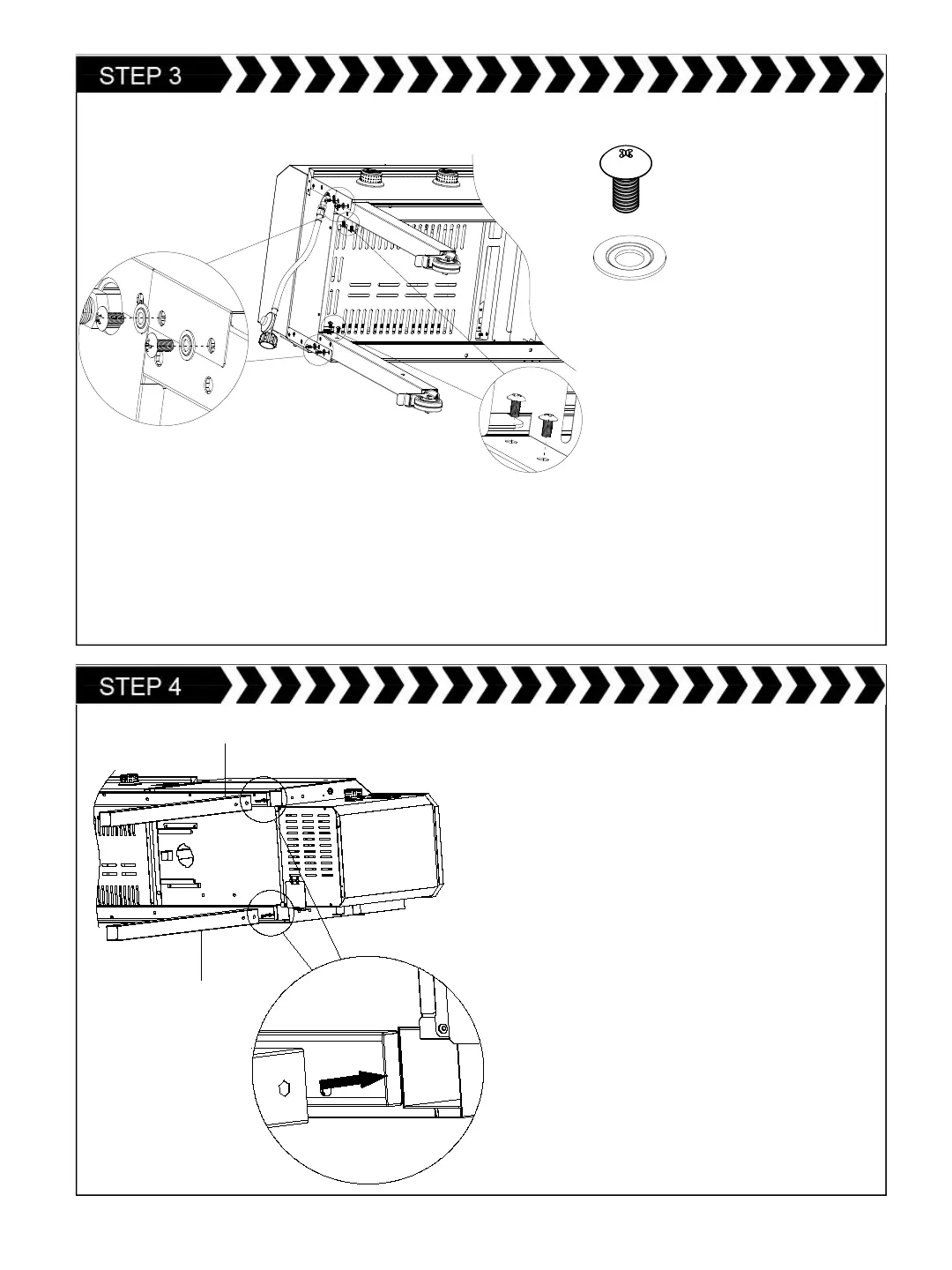 STEP 3

STEP 4