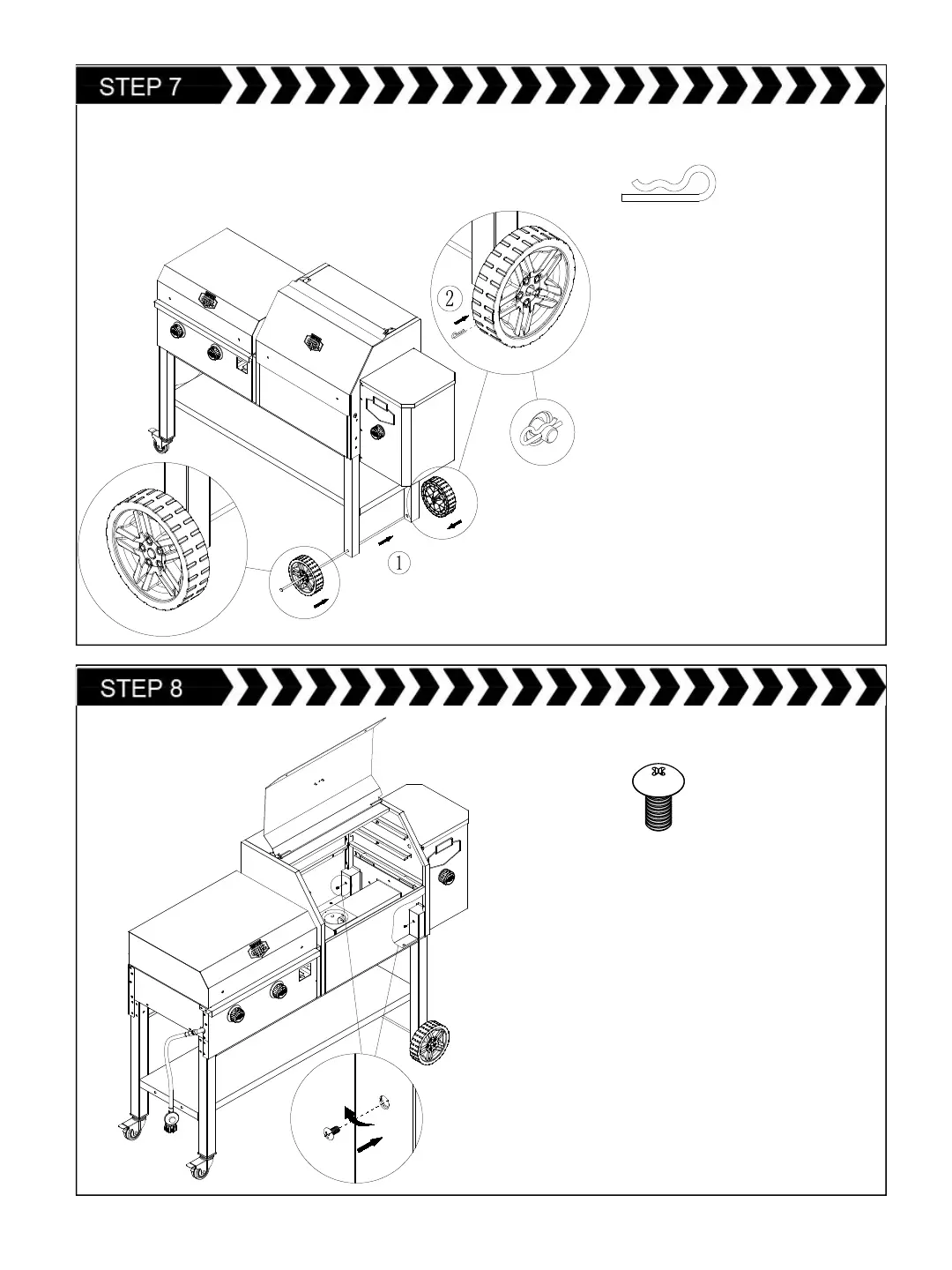 STEP 7

2

1

STEP 8