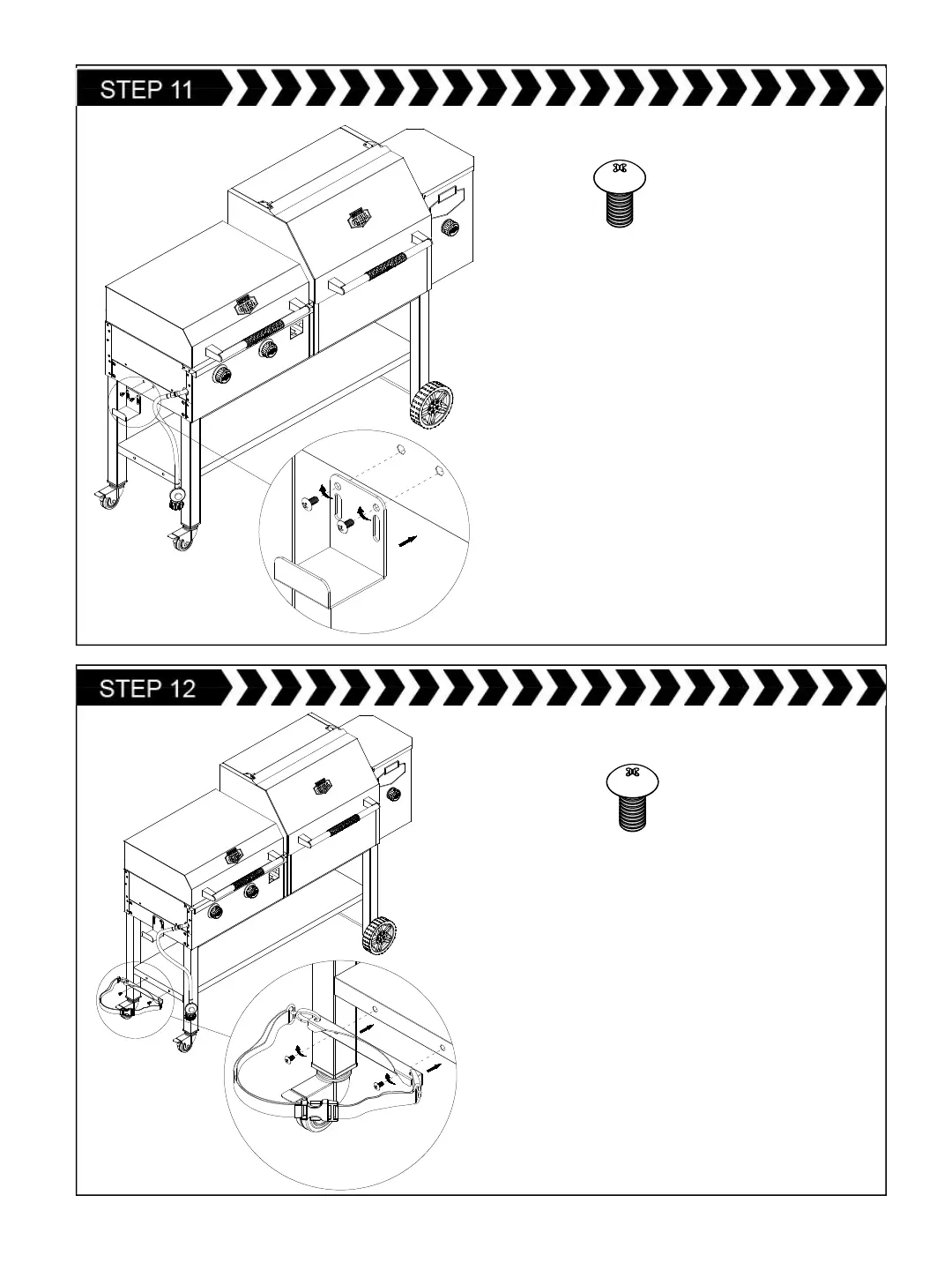 STEP 11

STEP 12