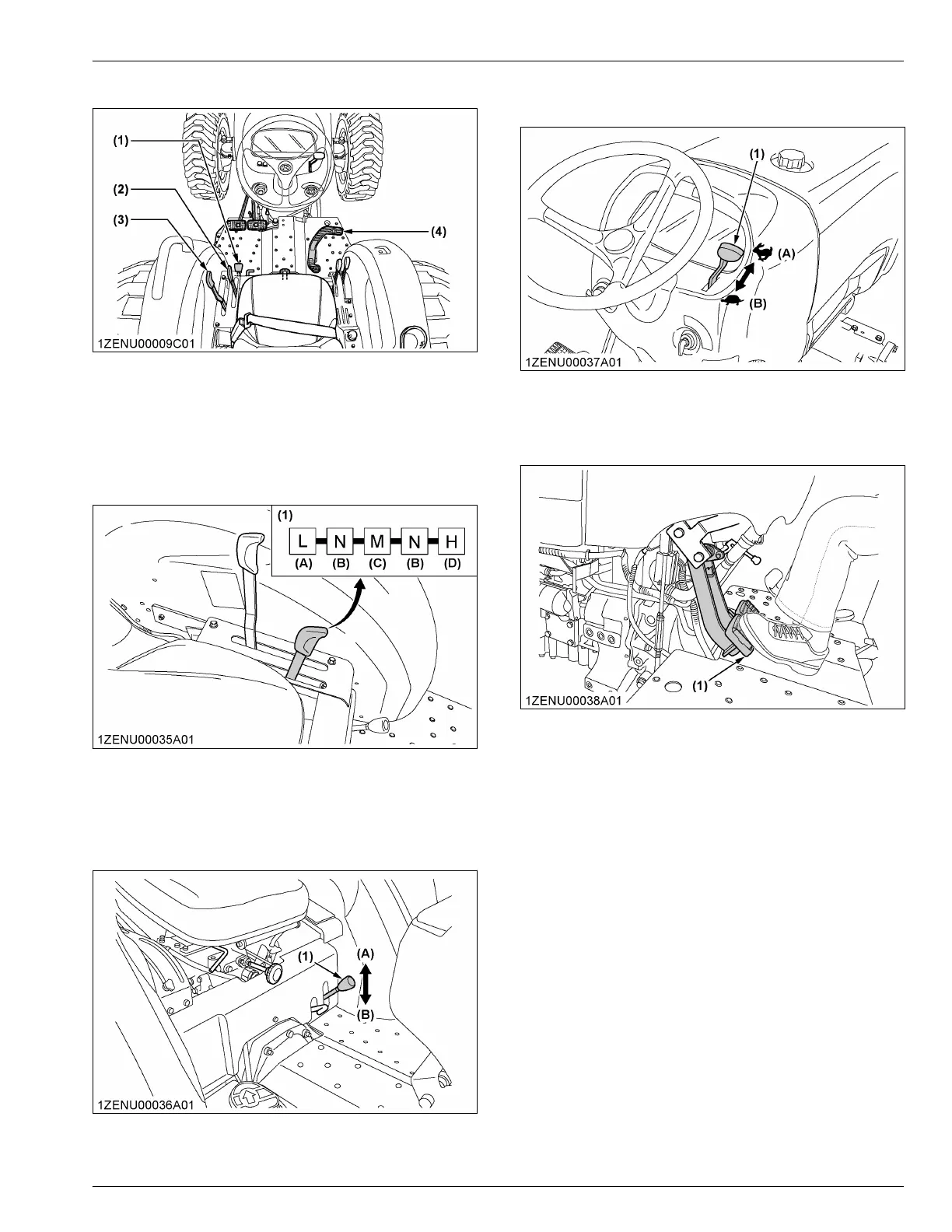 (1)
(2)
(3)
(4)
1ZENU00009C01

(1)
L N M N H
(A) (B) (C) (B) (D)
1ZENU00035A01

(1)
(A)
(B)
1ZENU00036A01

(1)
(A)
(B)
1ZENU00037A01

(1)
1ZENU00038A01