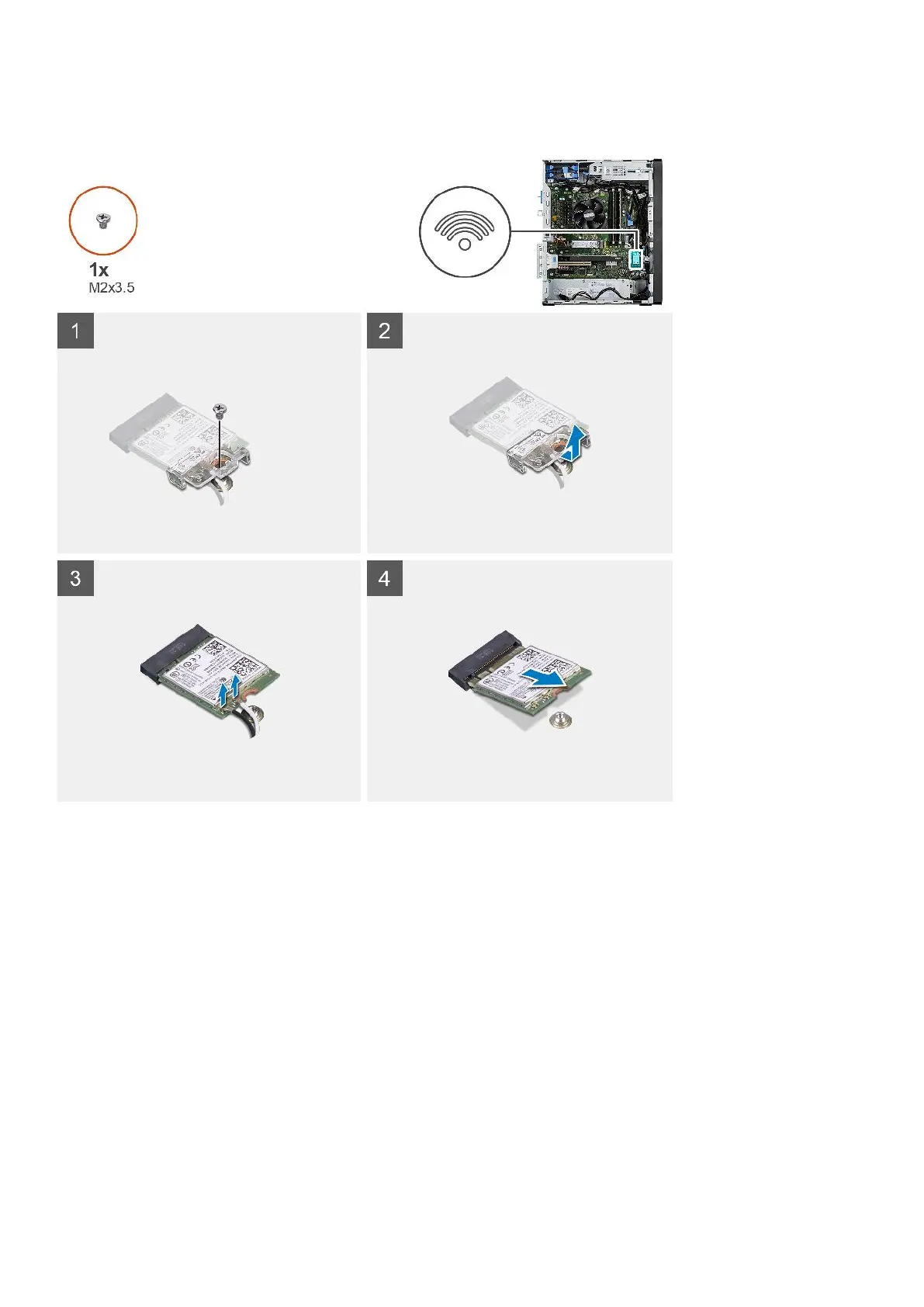 1x
M2x3.5

1

2

3

4