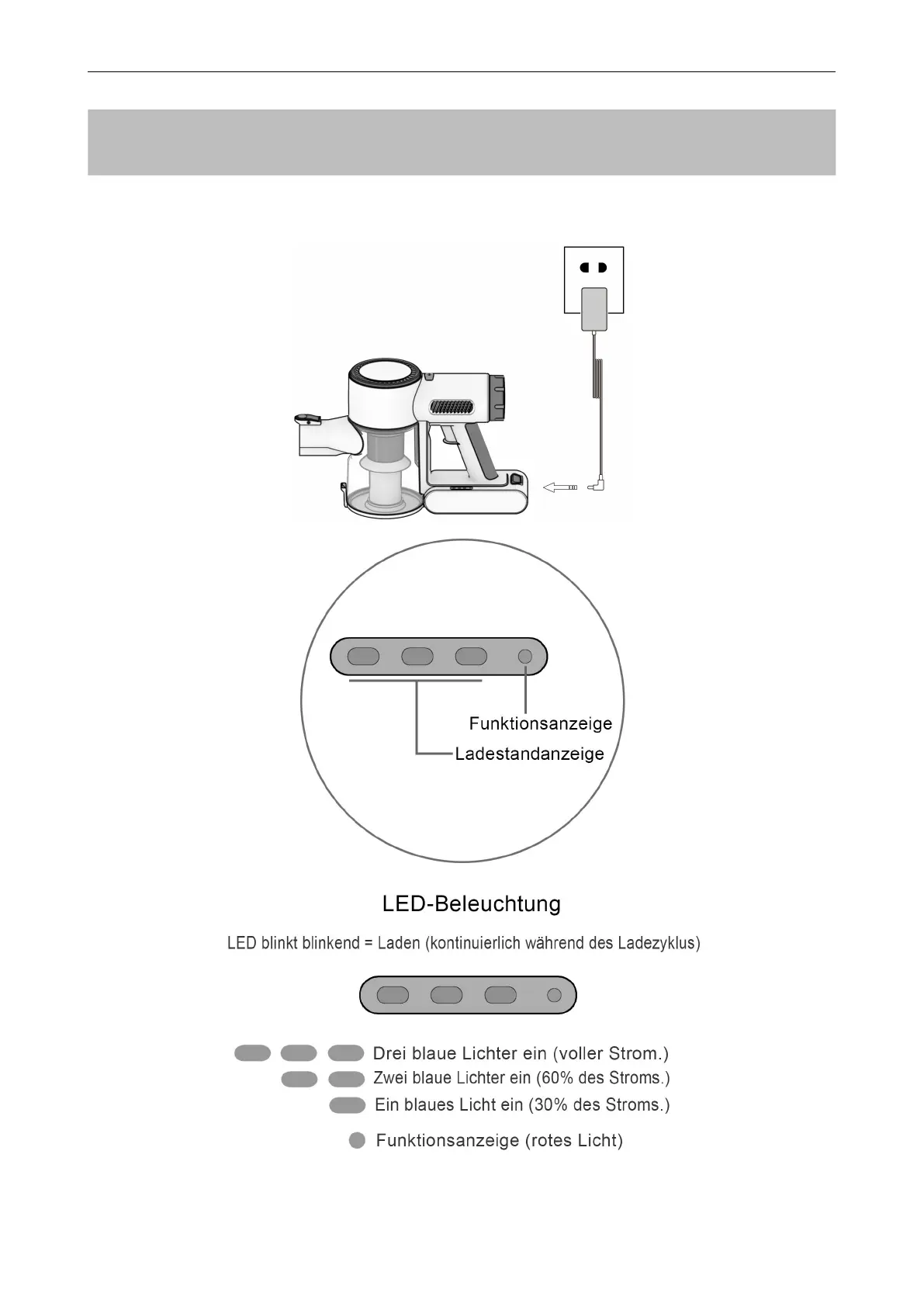 Funktionsanzeige

Ladestandanzeige

LED-Beleuchtung

LED blinkt blinkend = Laden (kontinuierlich während des Ladezyklus)

Drei blaue Lichter ein (voller Strom.)

Zwei blaue Lichter ein (60% des Stroms.)

Ein blaues Licht ein (30% des Stroms.)

Funktionsanzeige (rotes Licht)