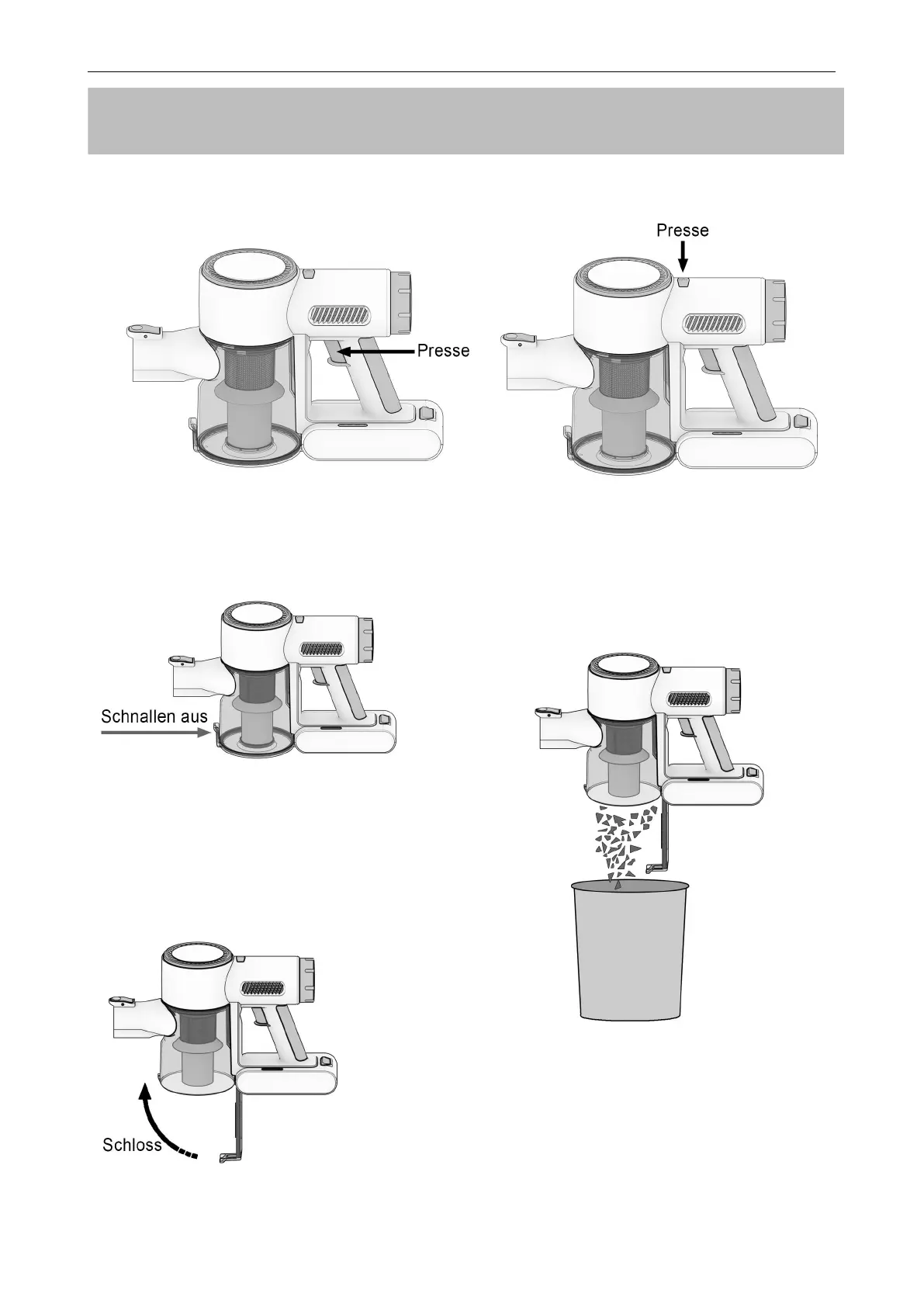 Presse

Presse

Schnallen aus

Schloss