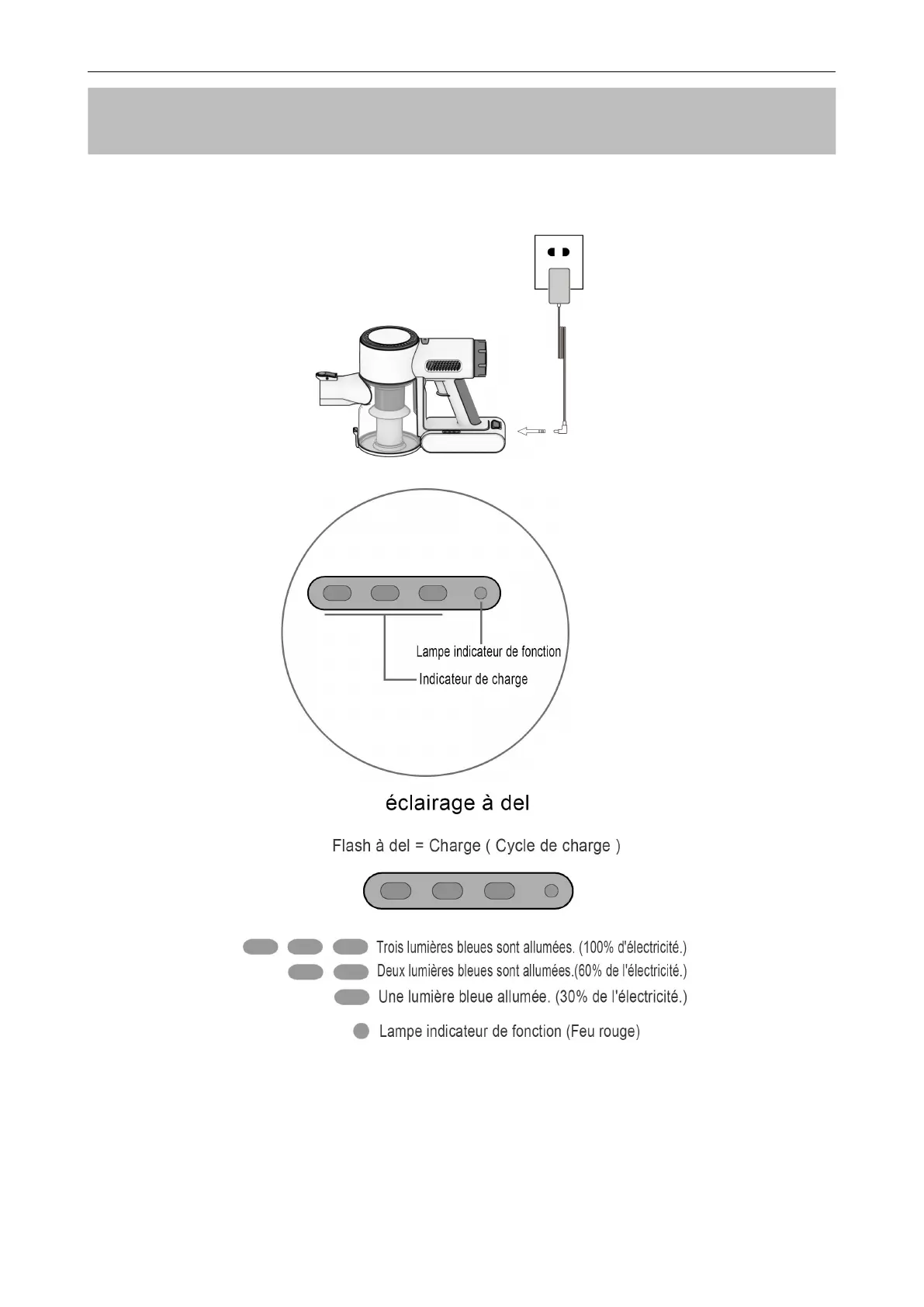 Lampe indicateur de fonction
Indicateur de charge

éclairage à del

Flash à del = Charge ( Cycle de charge )

Trois lumières bleues sont allumées. (100% d'électricité.)
Deux lumières bleues sont allumées.(60% de l'électricité.)
Une lumière bleue allumée. (30% de l'électricité.)
Lampe indicateur de fonction (Feu rouge)