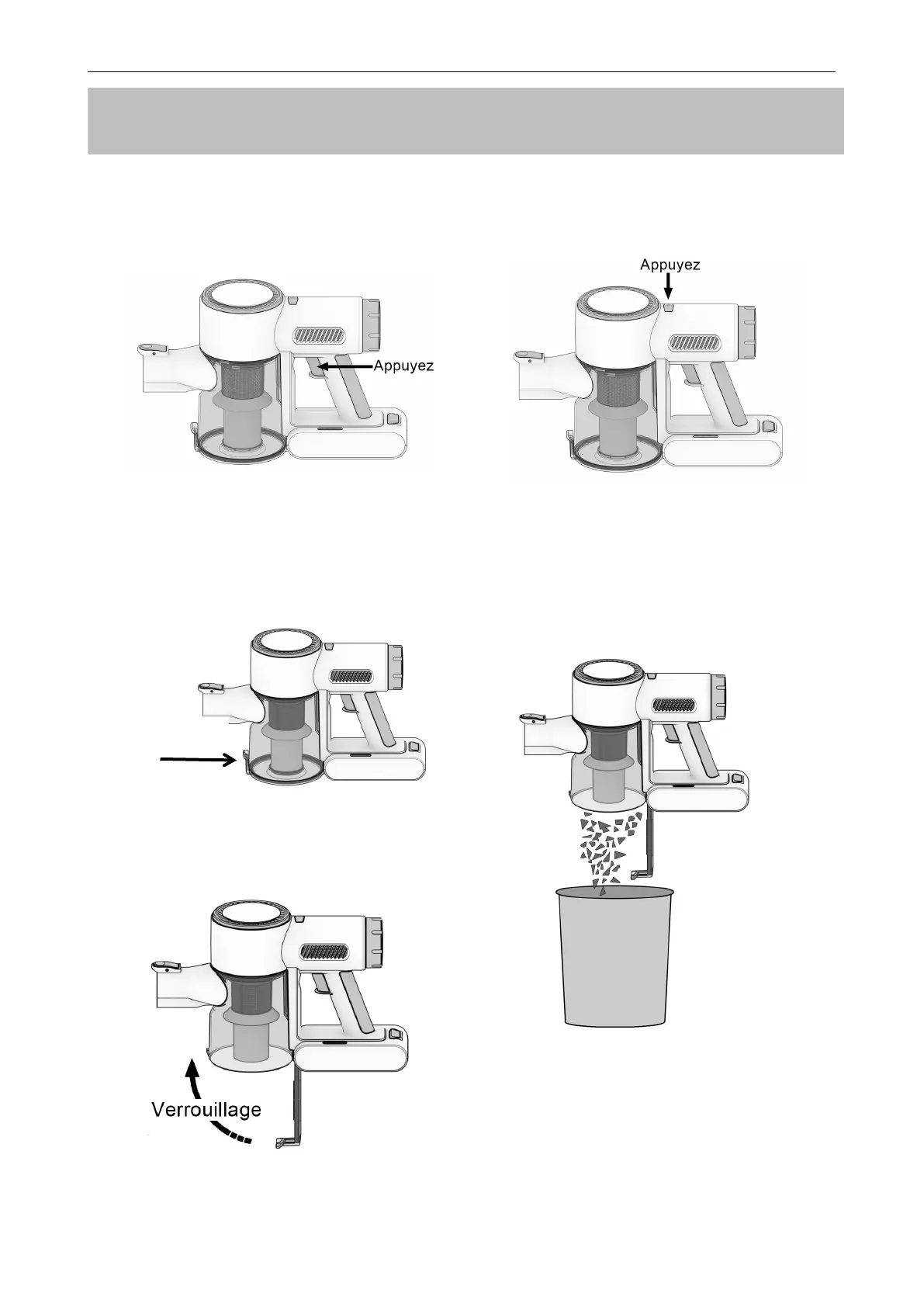 Appuyez

Appuyez

Verrouillage