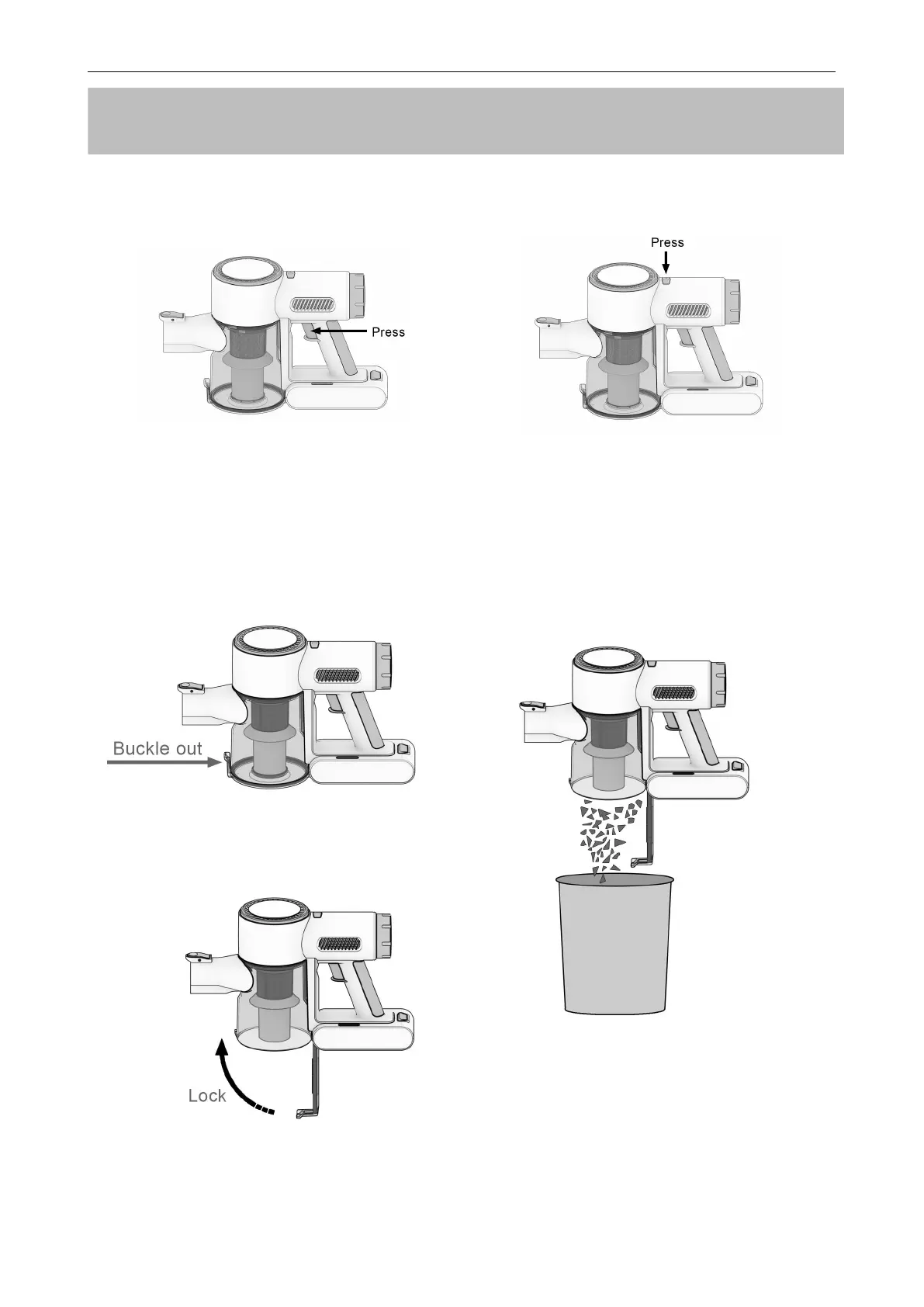 Press

Press

Buckle out

Lock