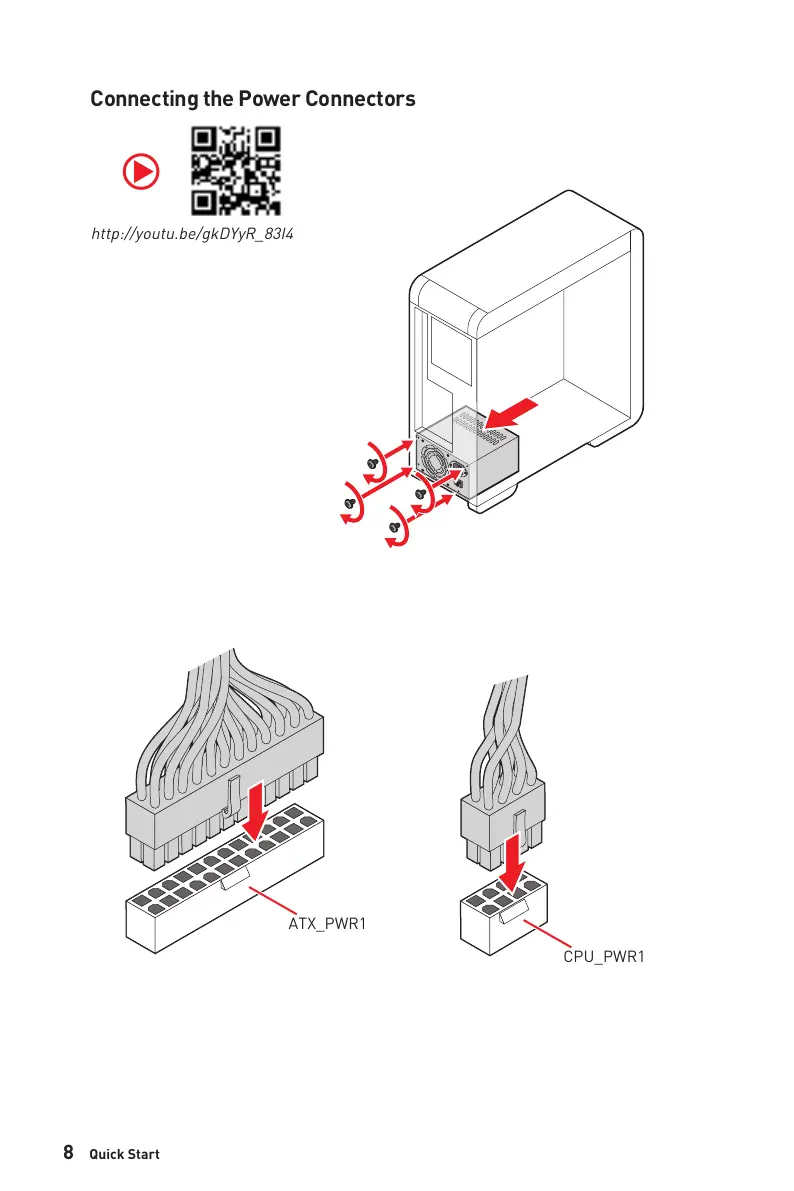 Connecting the Power Connectors

http://youtu.be/gkDYyR_83I4

ATX_PWR1

CPU_PWR1

8 Quick Start