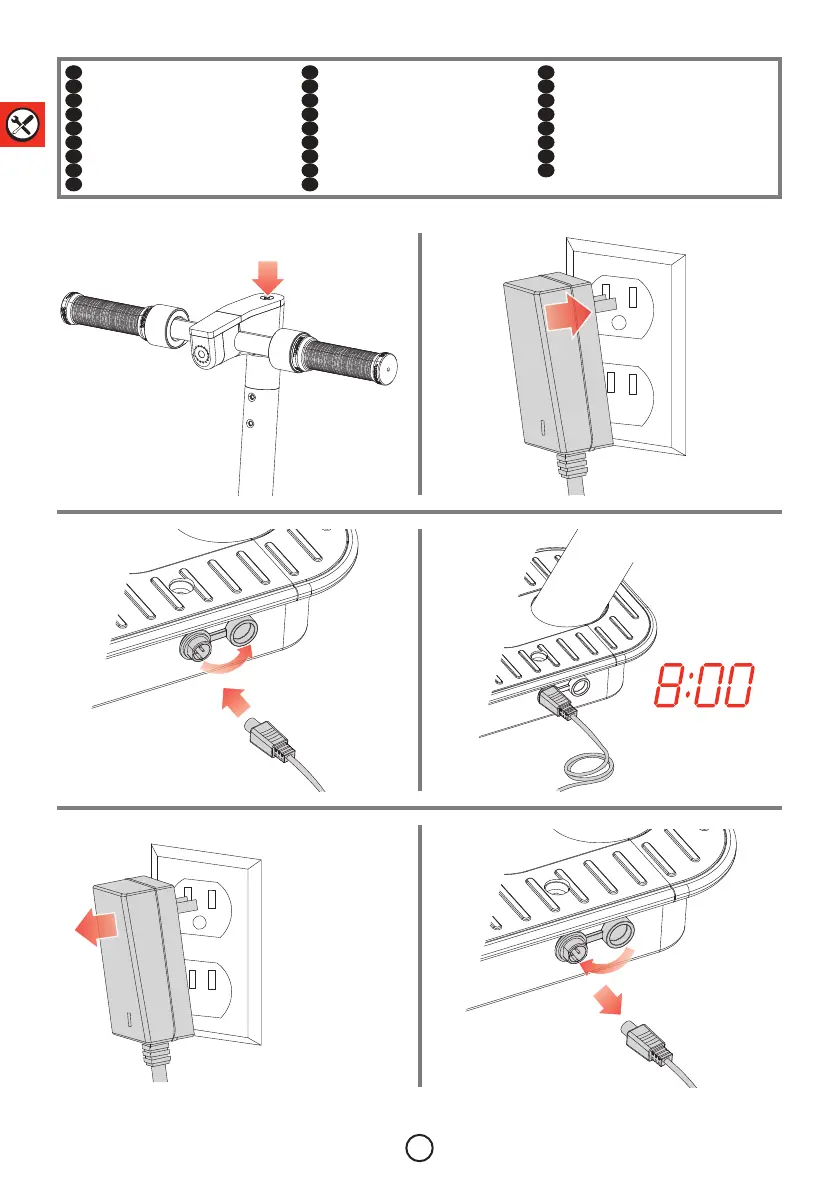 8:00