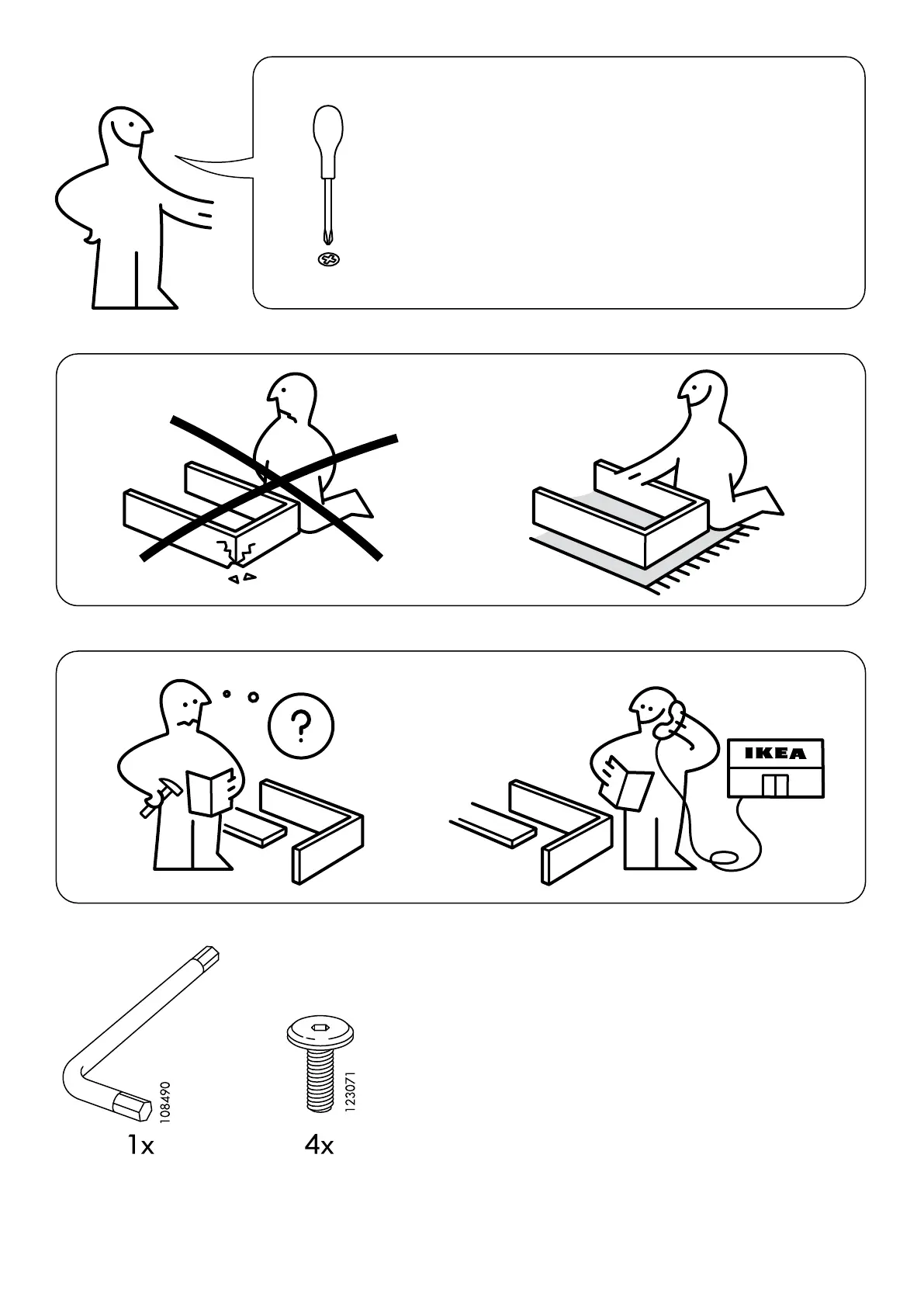 ?

IKEA

108490

1x

123071

4x