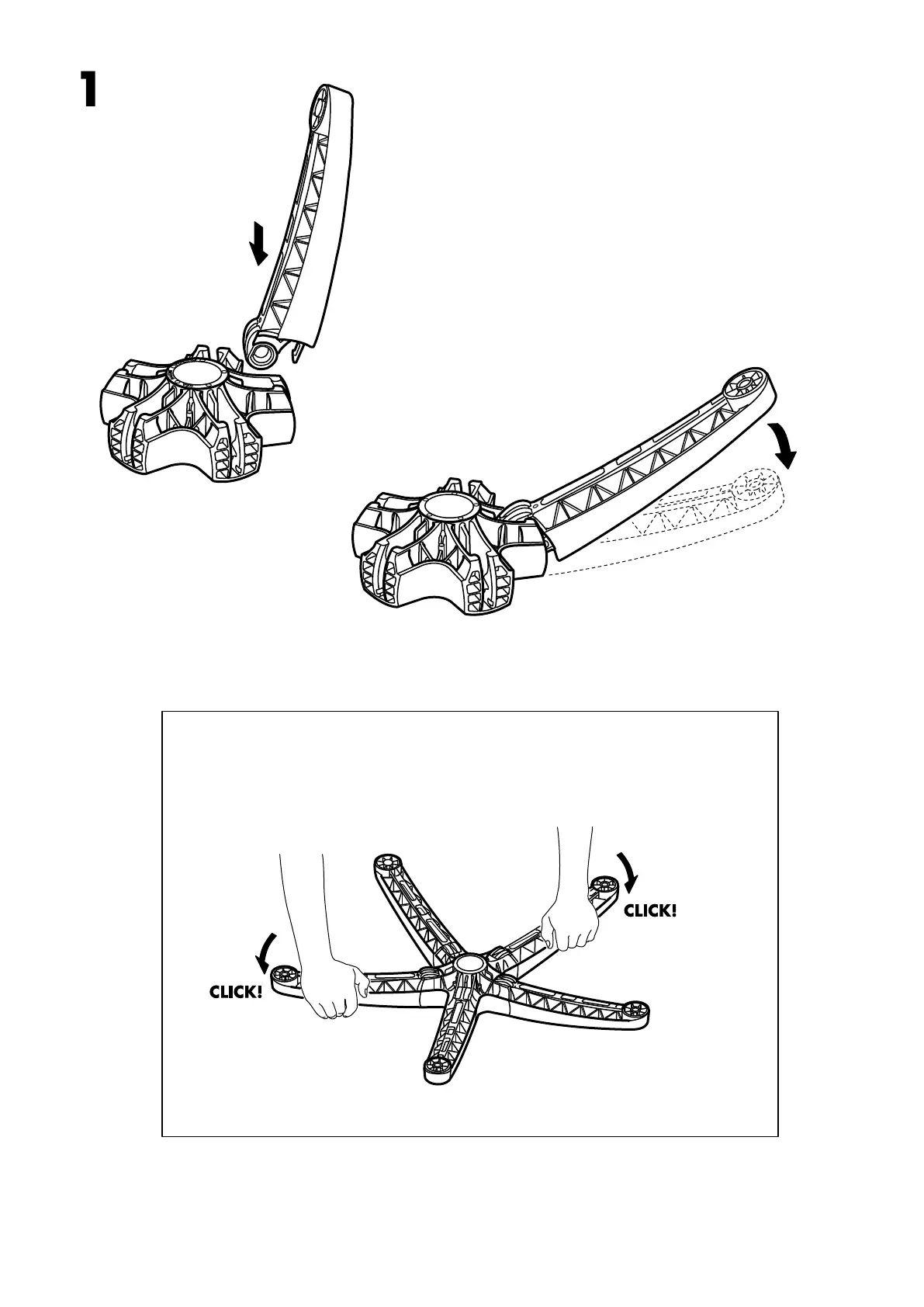 1

CLICK!

CLICK!