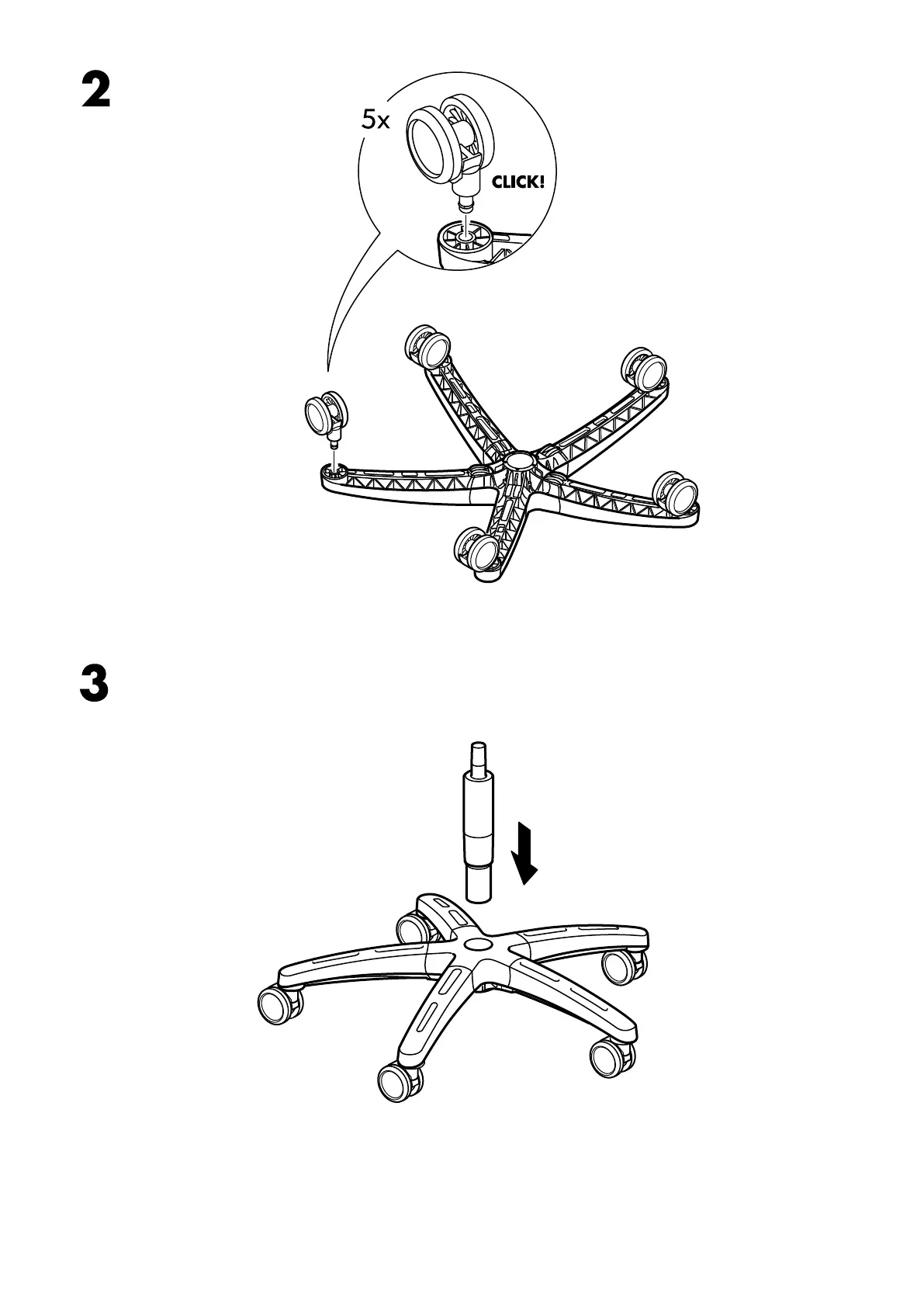 2

5x

CLICK!

3