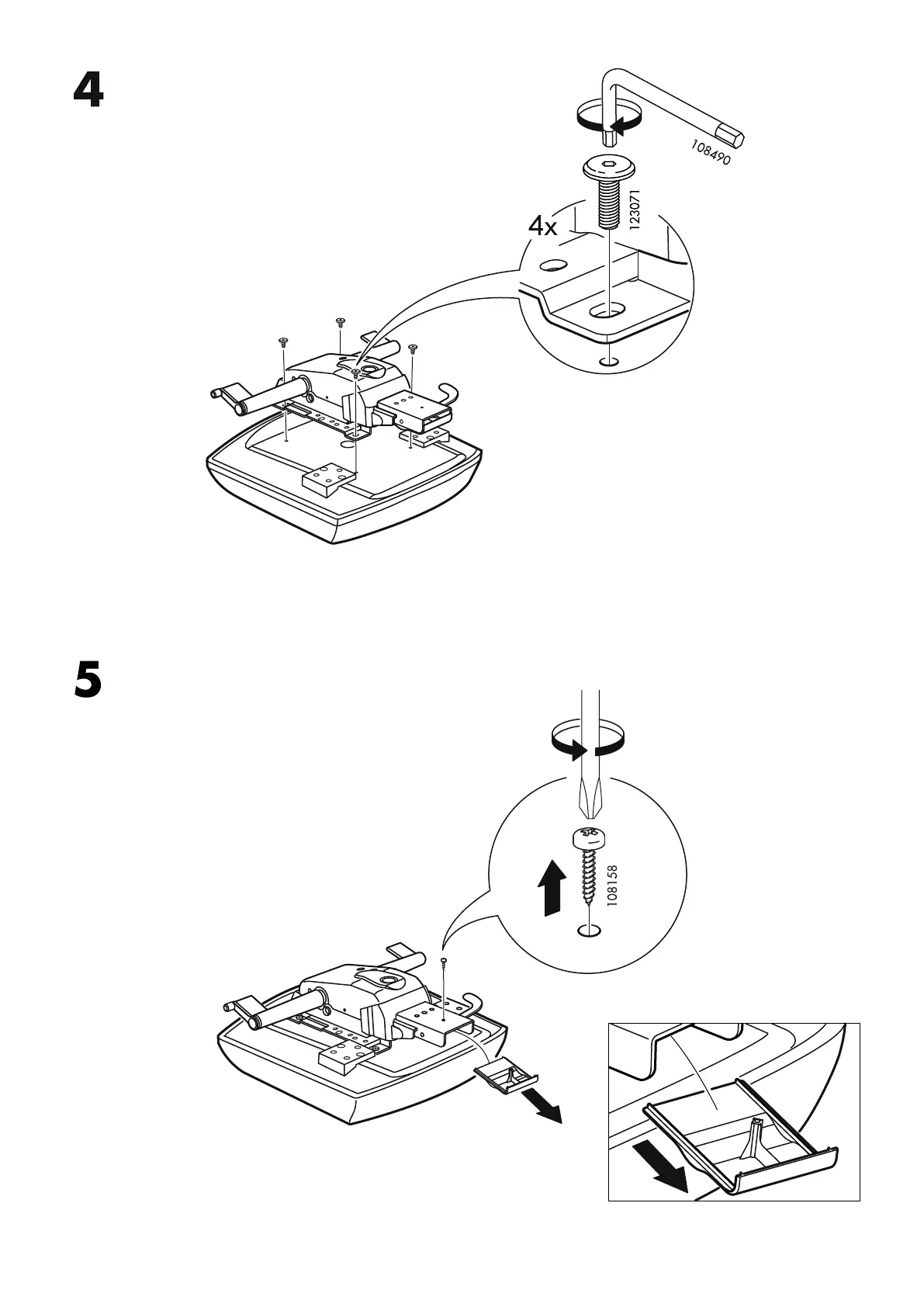 4

108490

123071

4x

5

108158