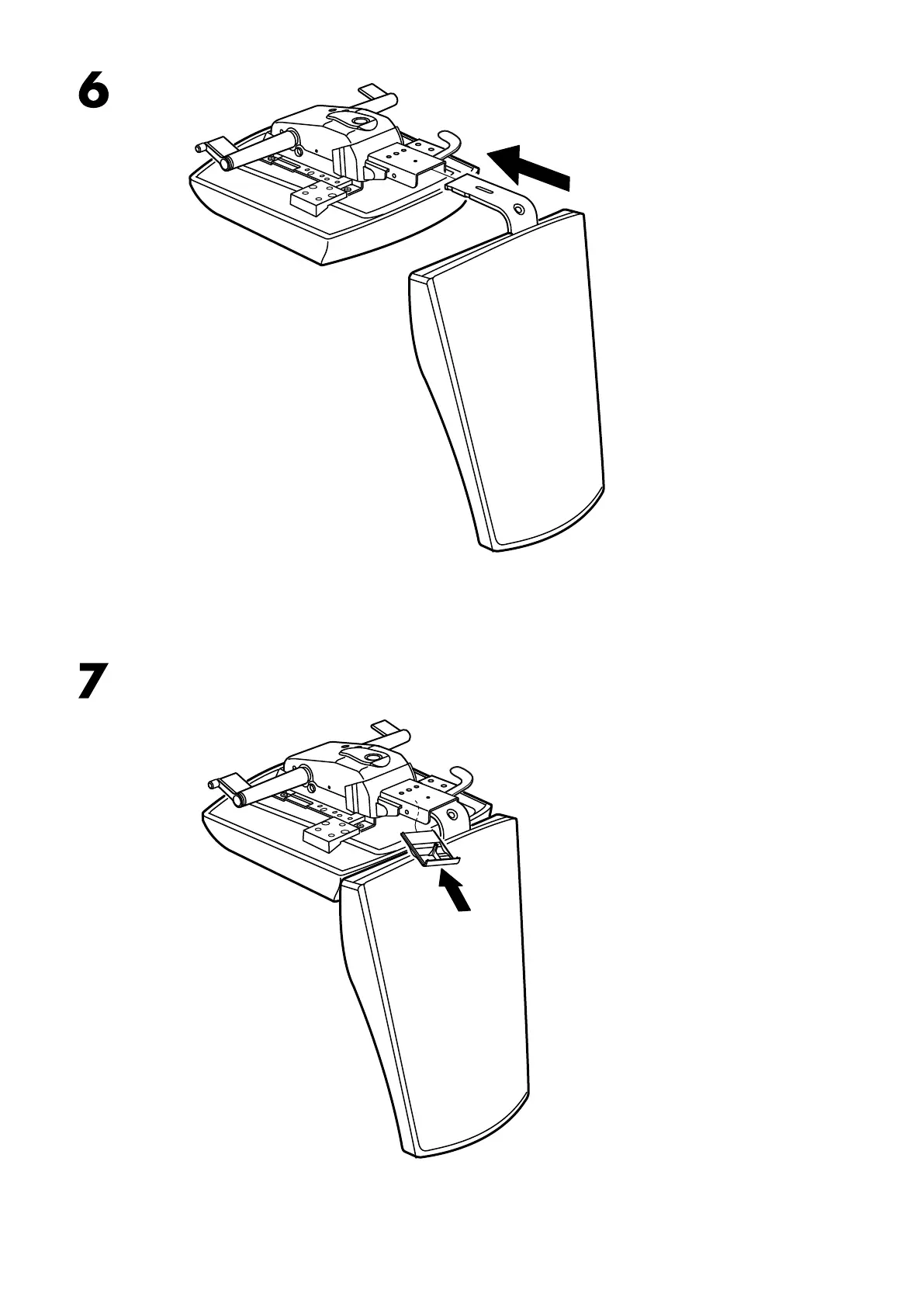 6

7