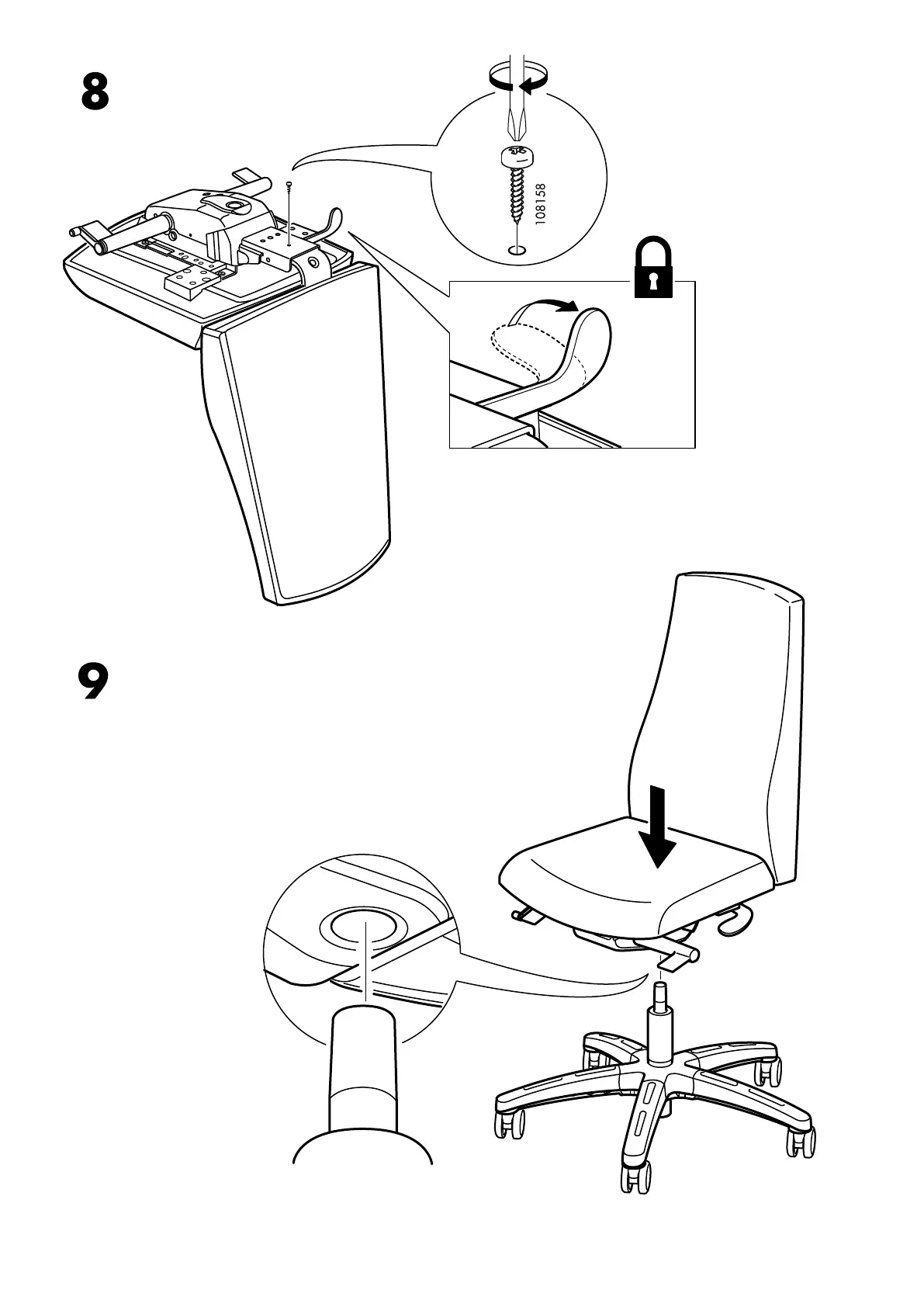 8

108158

9