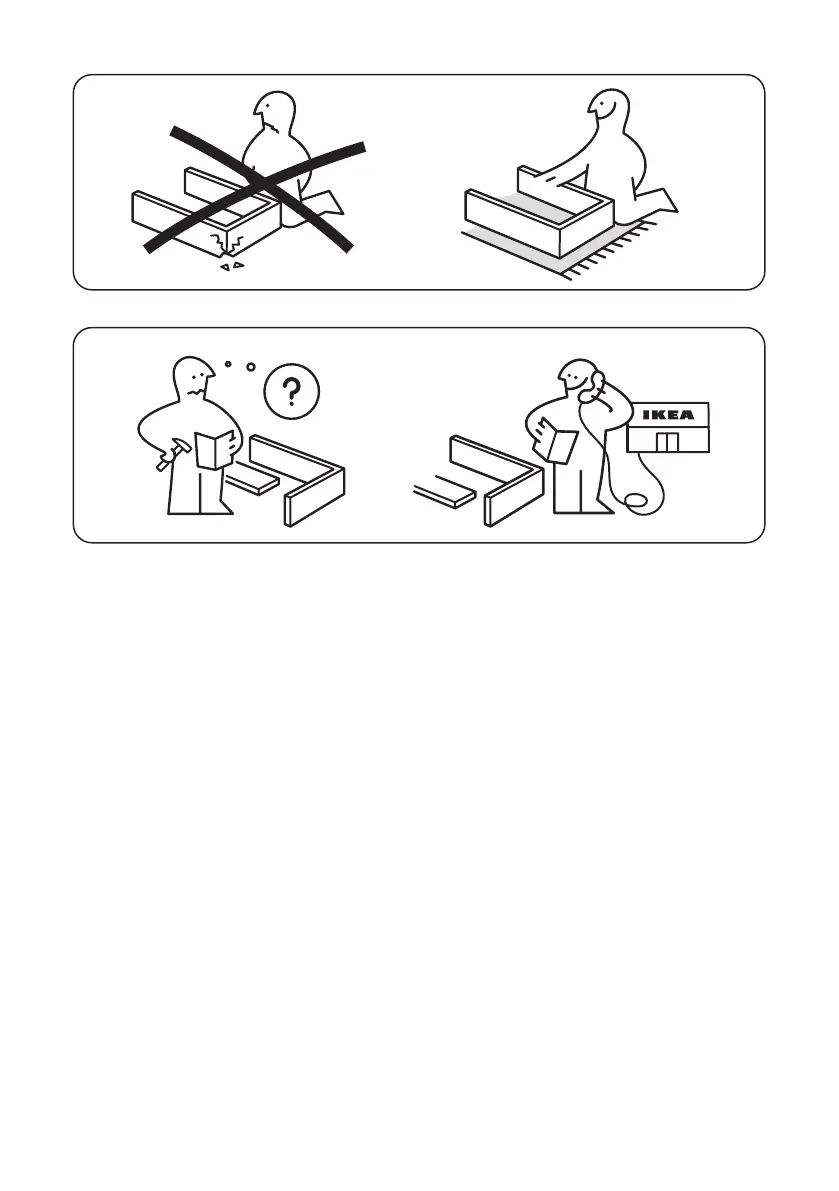 ?

IKEA