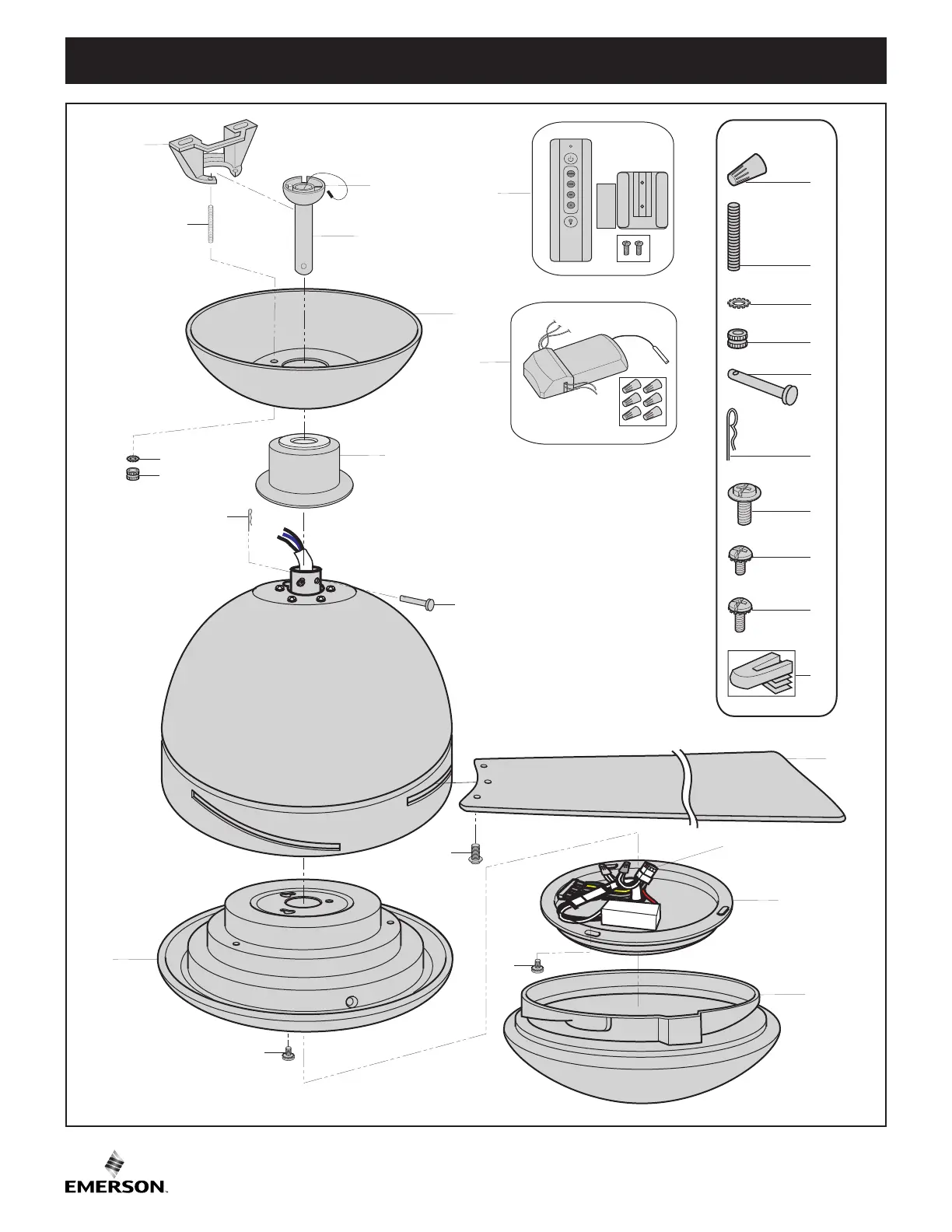 EMERSON.