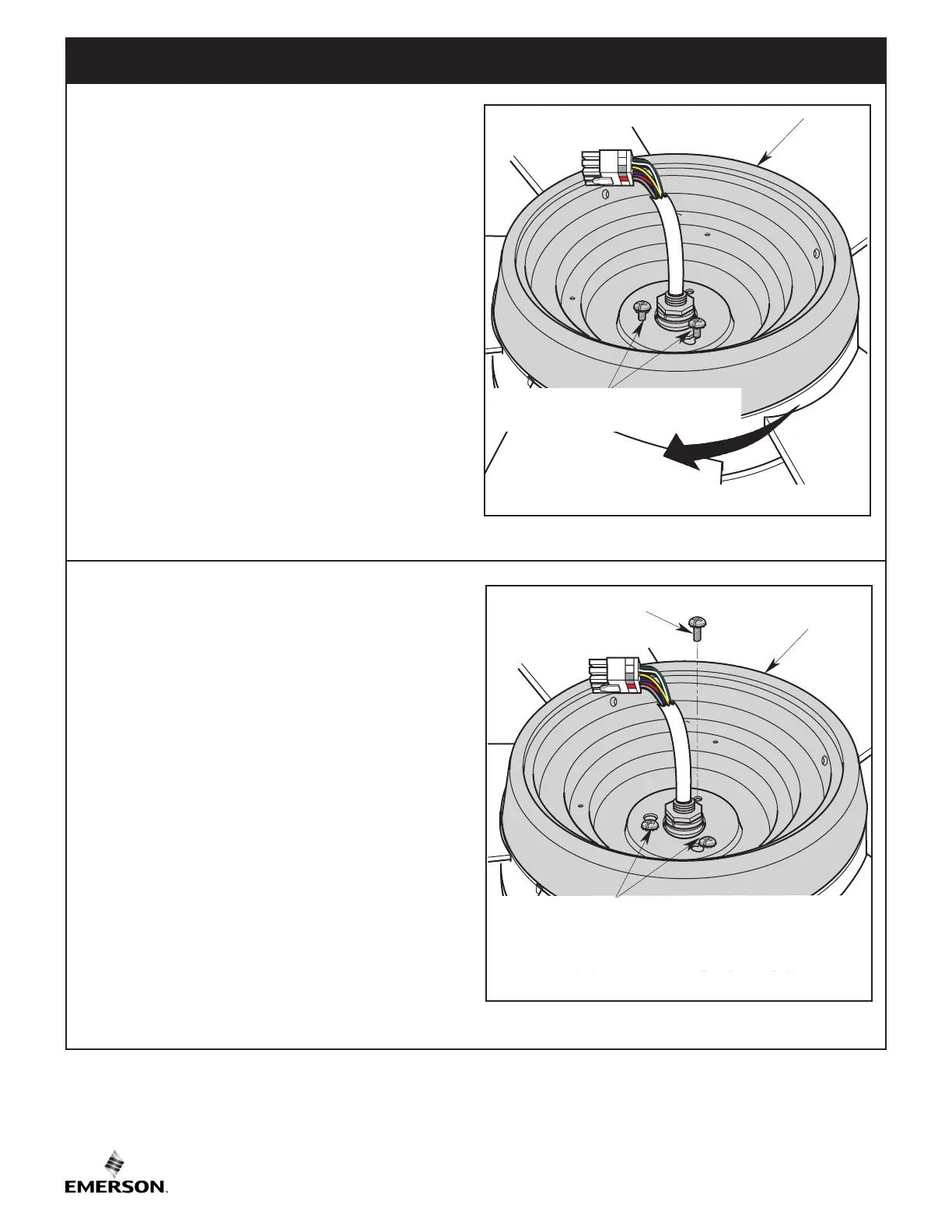 EMERSON.