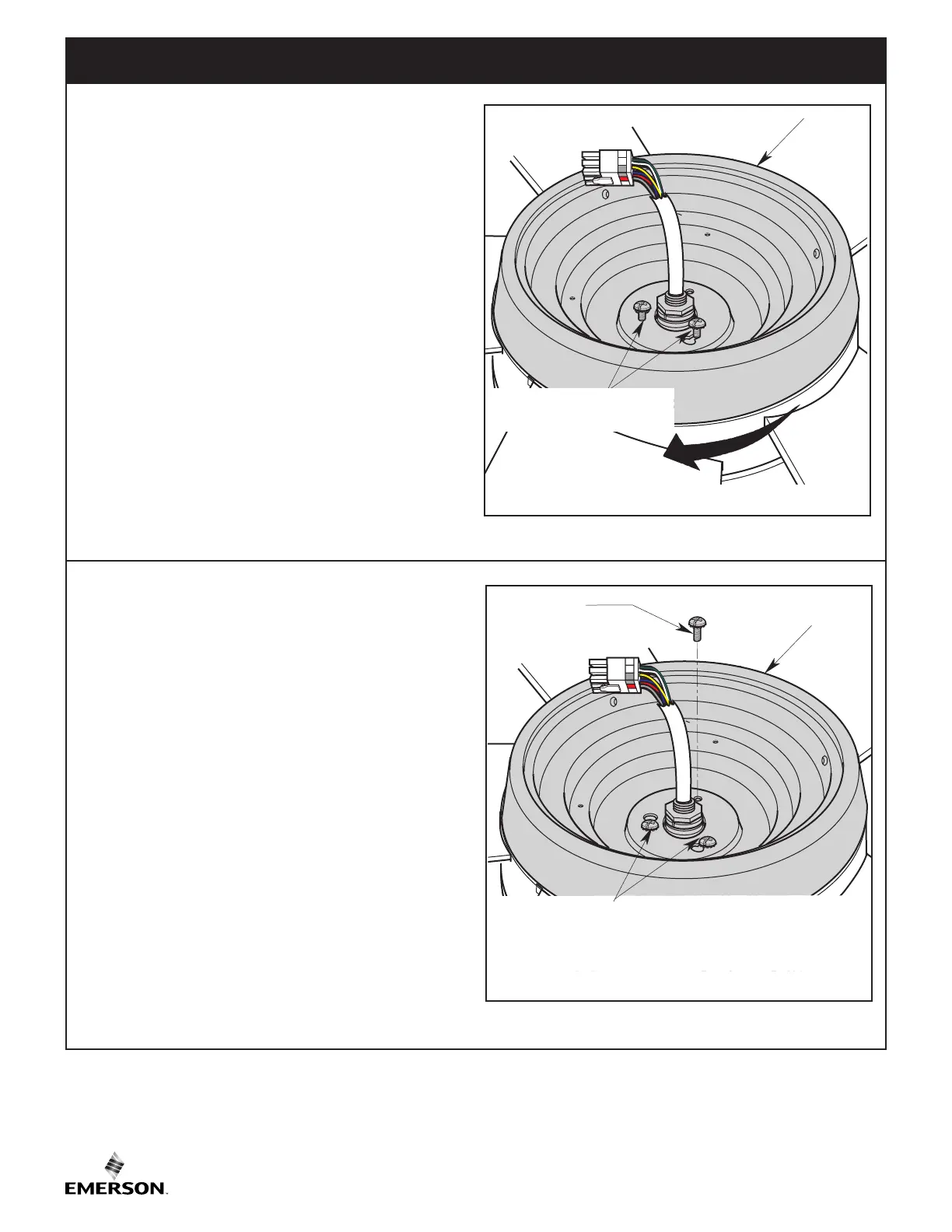 EMERSON.