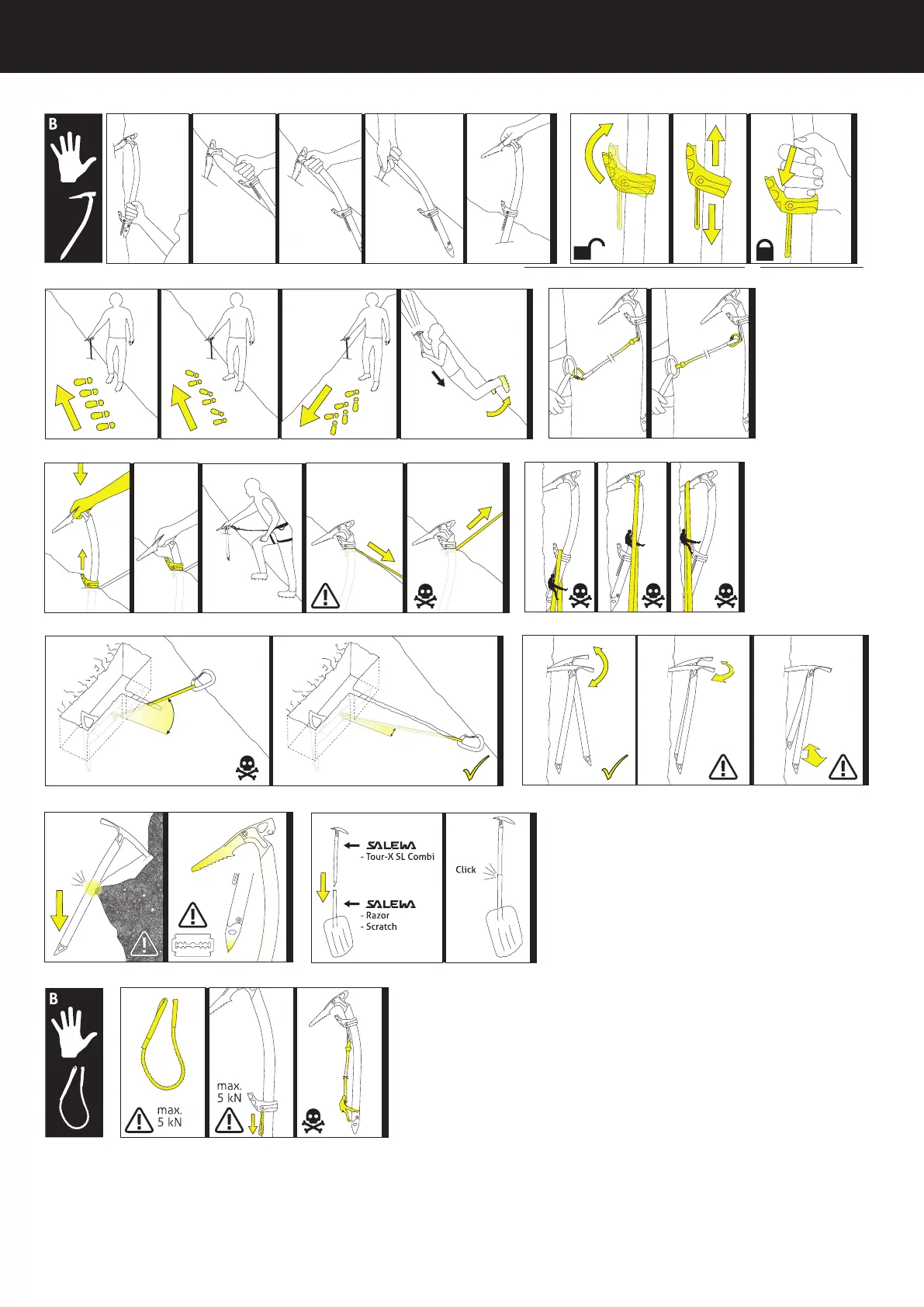 B

SALEWA
- Tour-X SL Combi

SALEWA
- Razor
- Scratch

Click

B

max.
5 kN

max.
5 kN