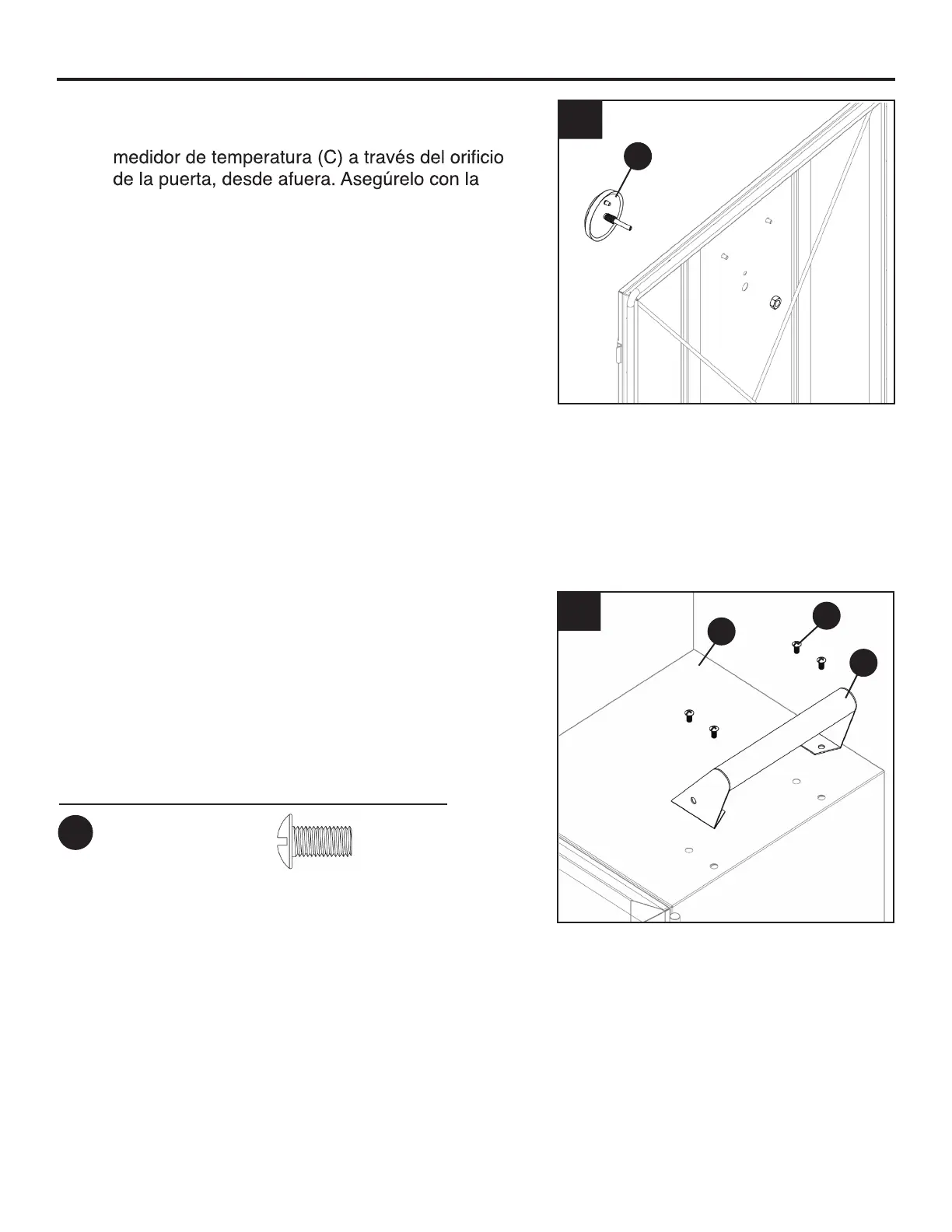 medidor de temperatura (C) a través del orificio de la puerta, desde afuera. Asegúrelo con la