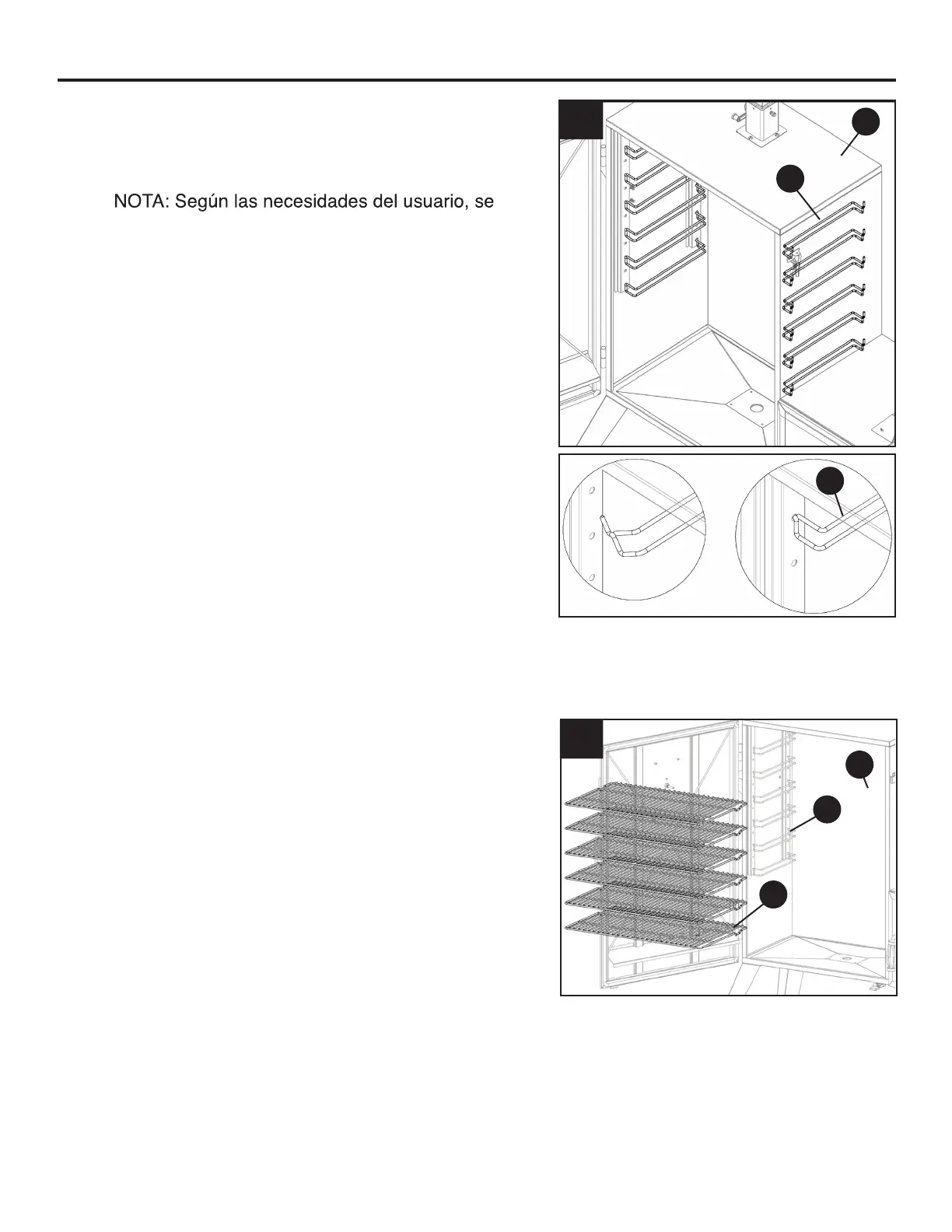 NOTA: Según las necesidades del usuario, se