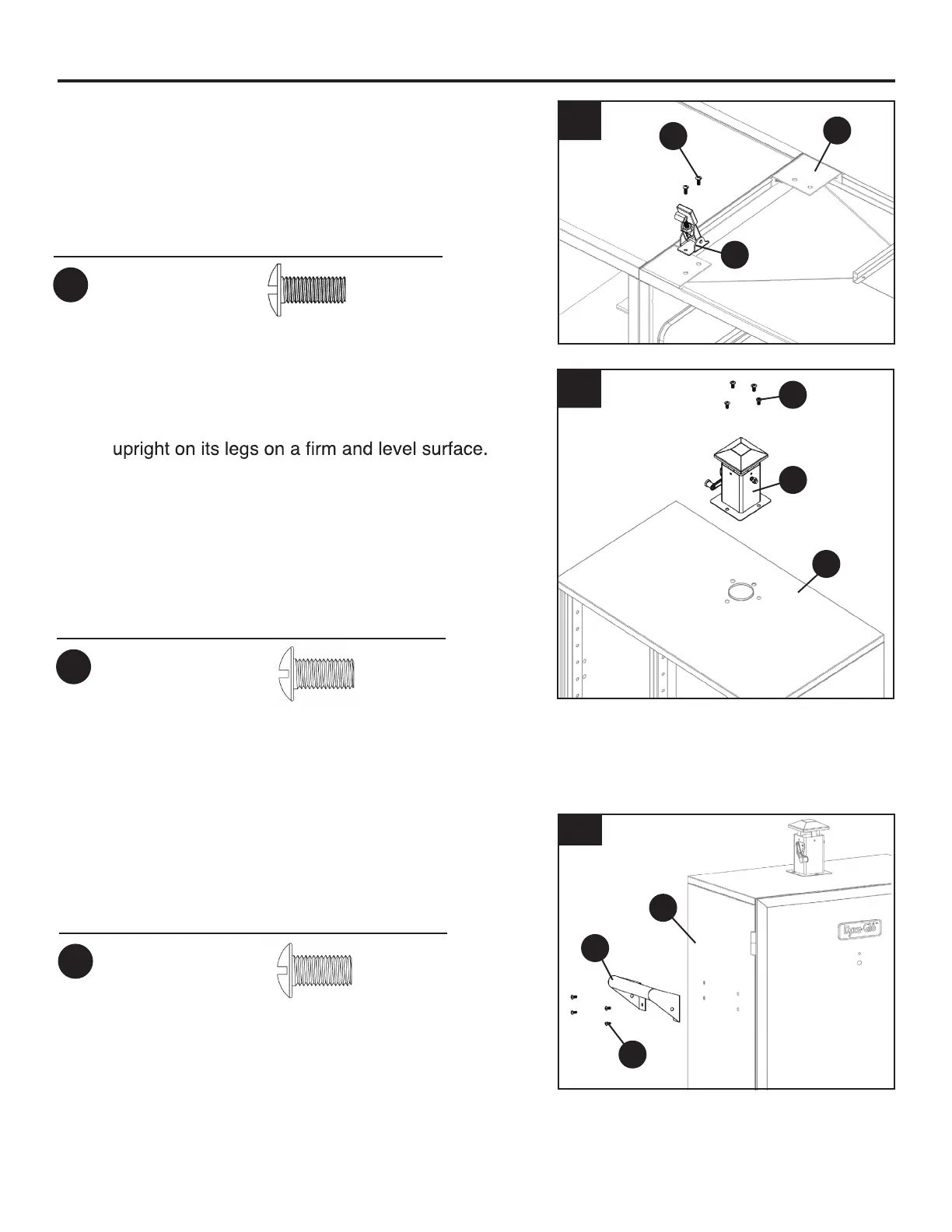 upright on its legs on a firm and level surface.

Dyna-Glo