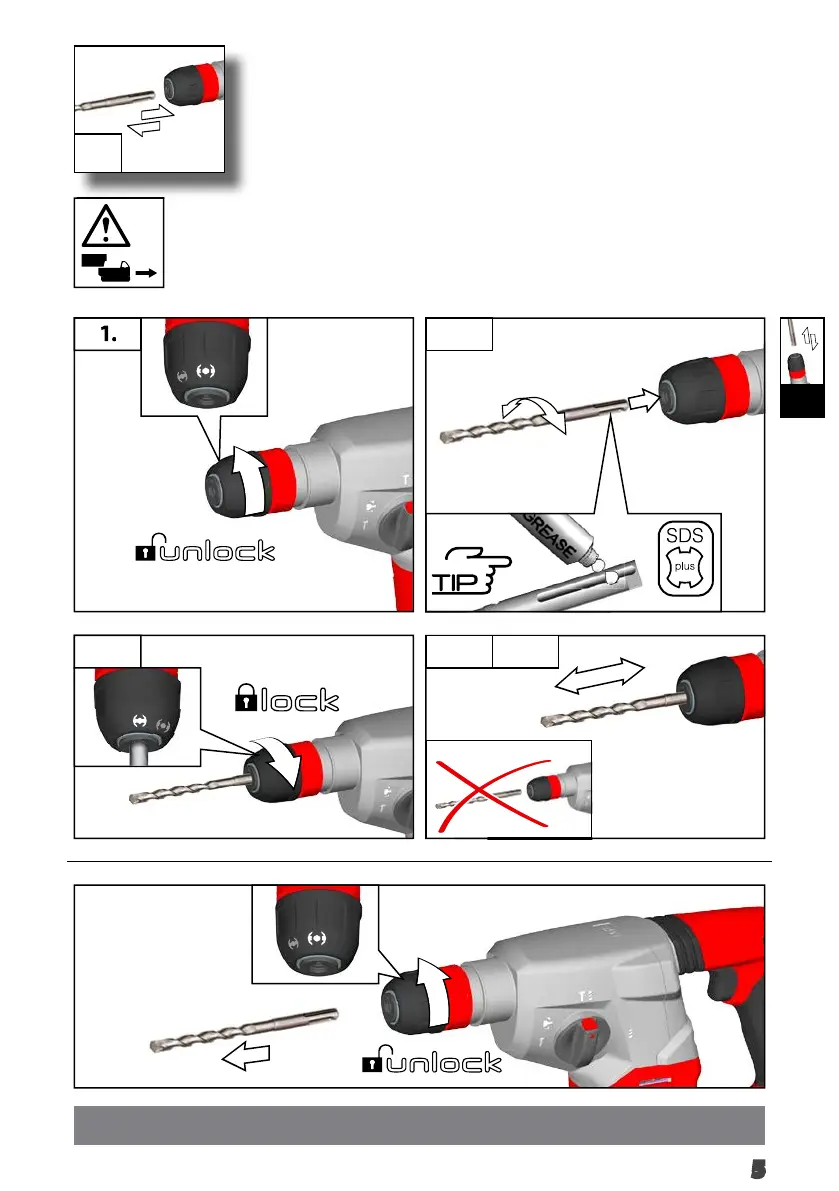 1.

unlock

GREASE

TIP

SDS

plus

lock

unlock

5