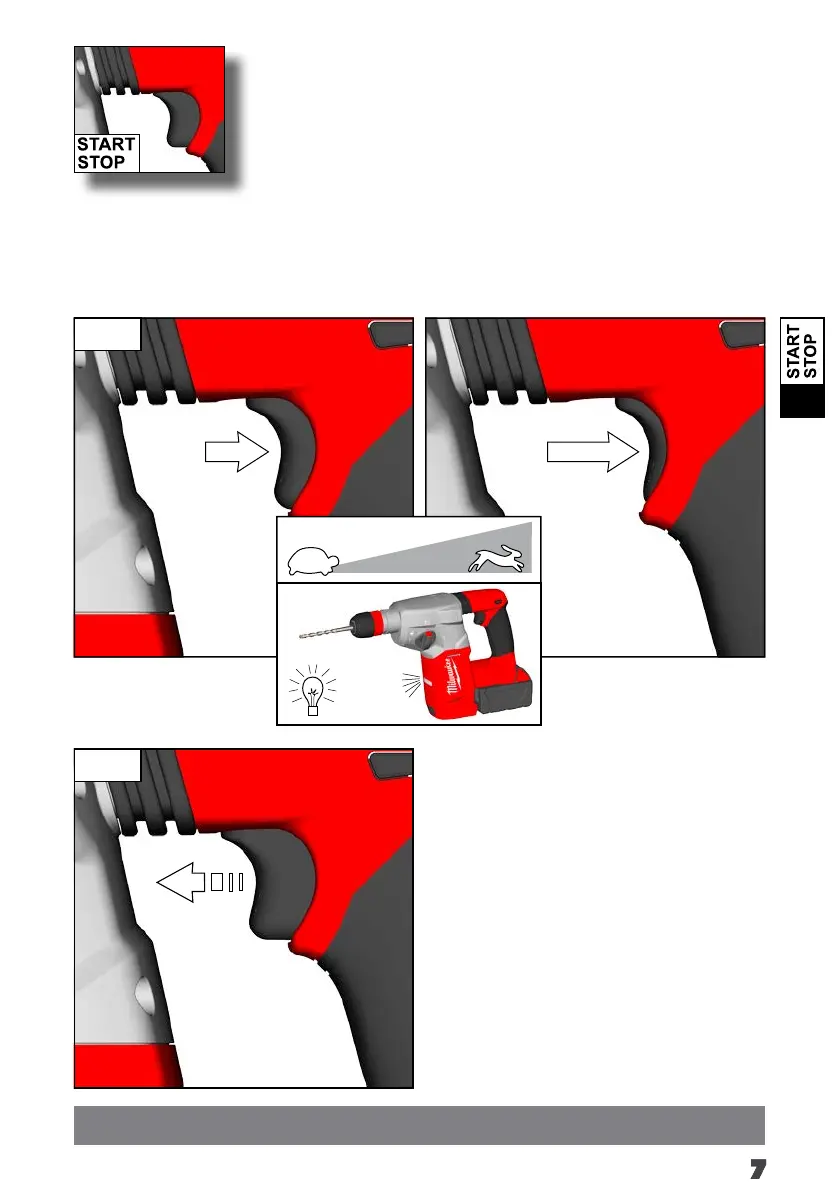 START
STOP

START
STOP

Milwaukee

7