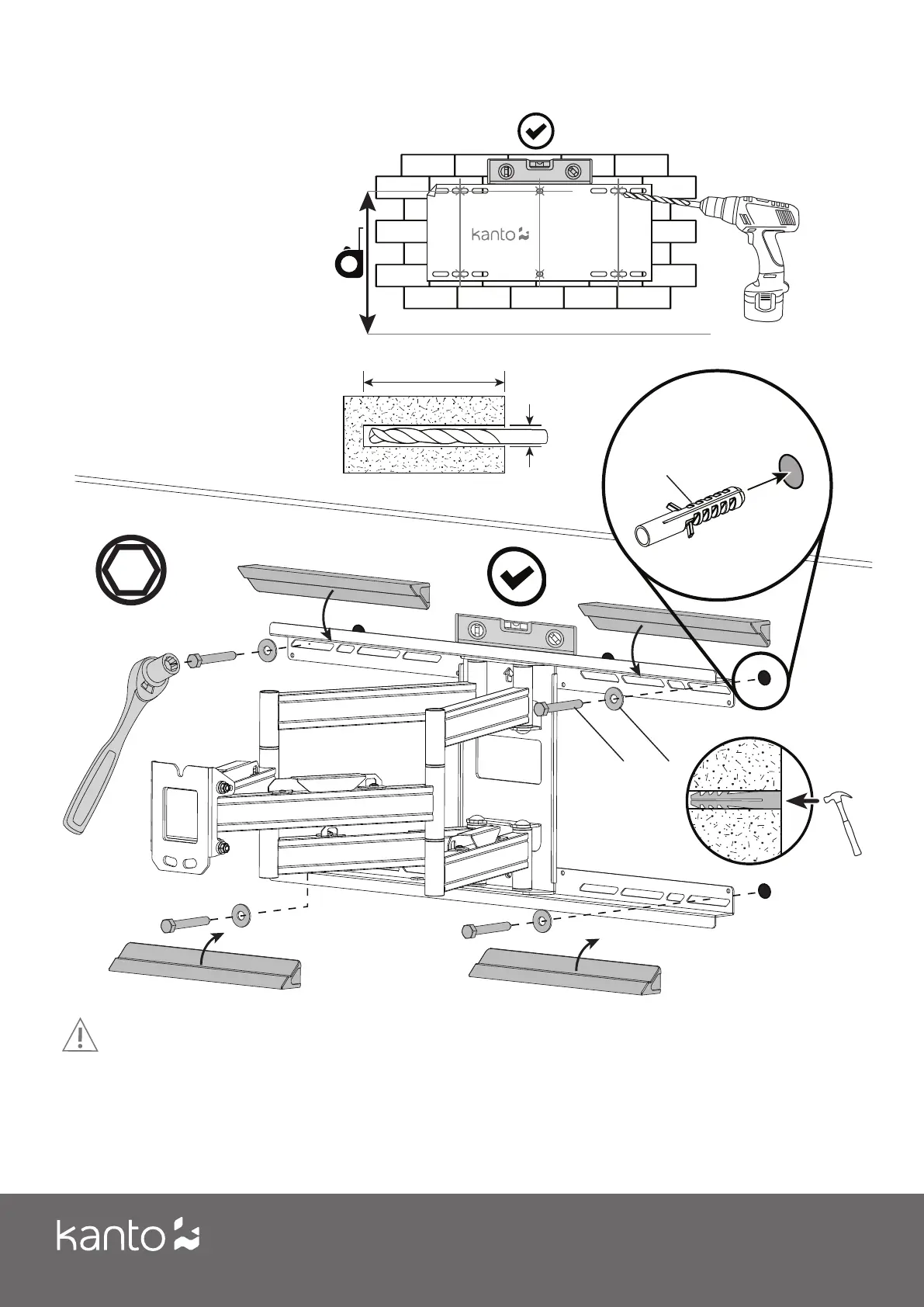 kanto

kanto