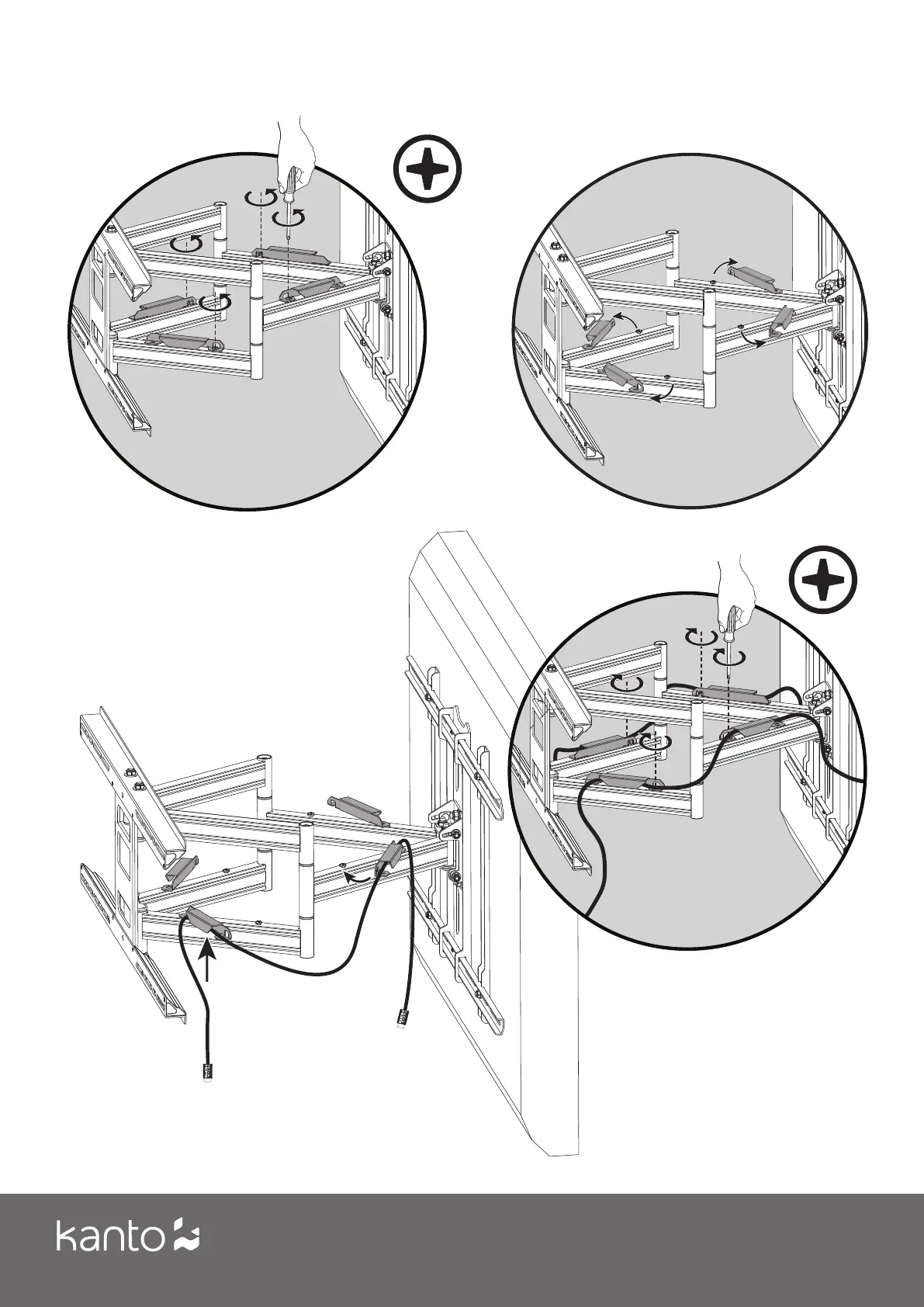 kanto