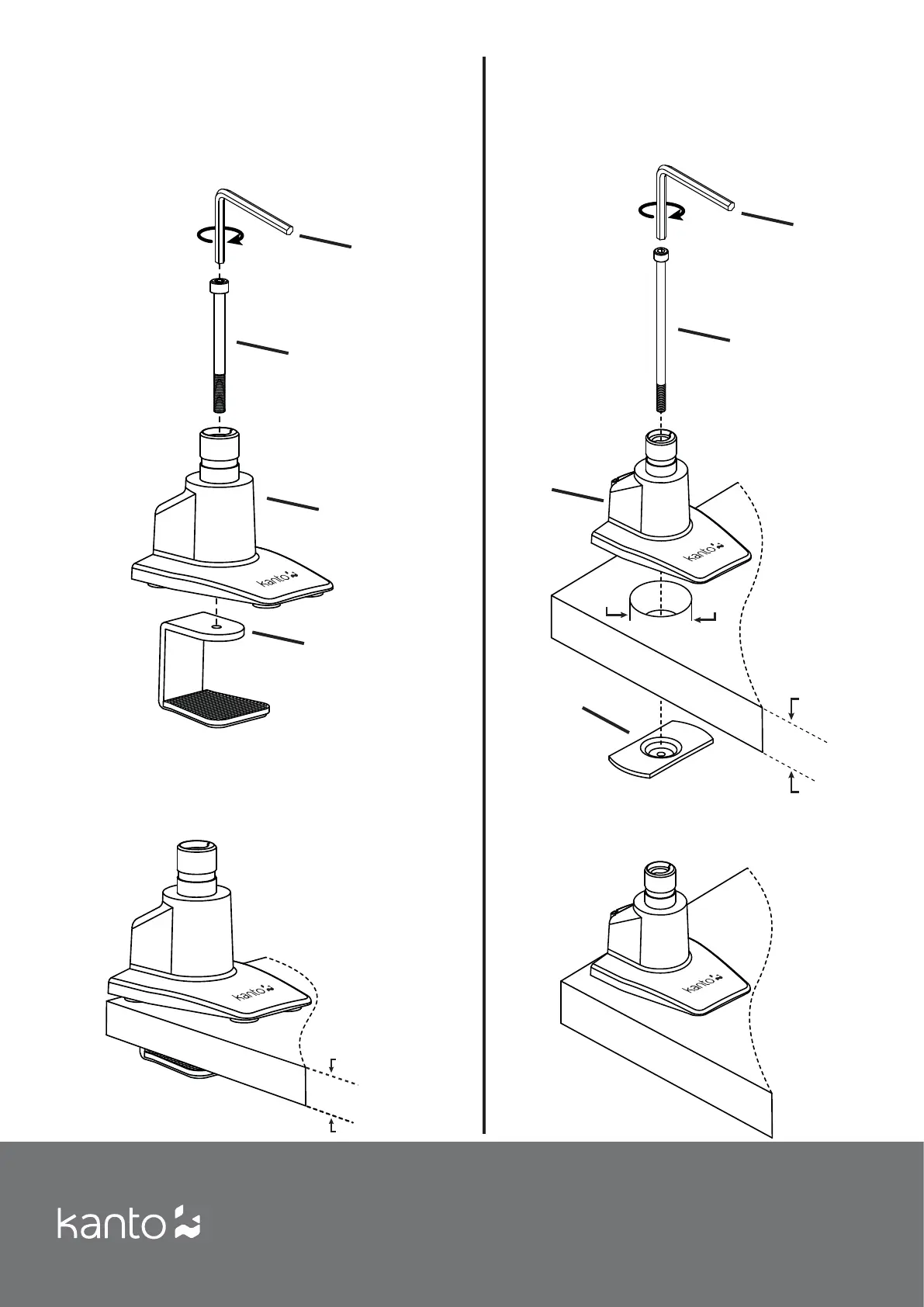 kanto

kanto

kanto

kanto

kanto