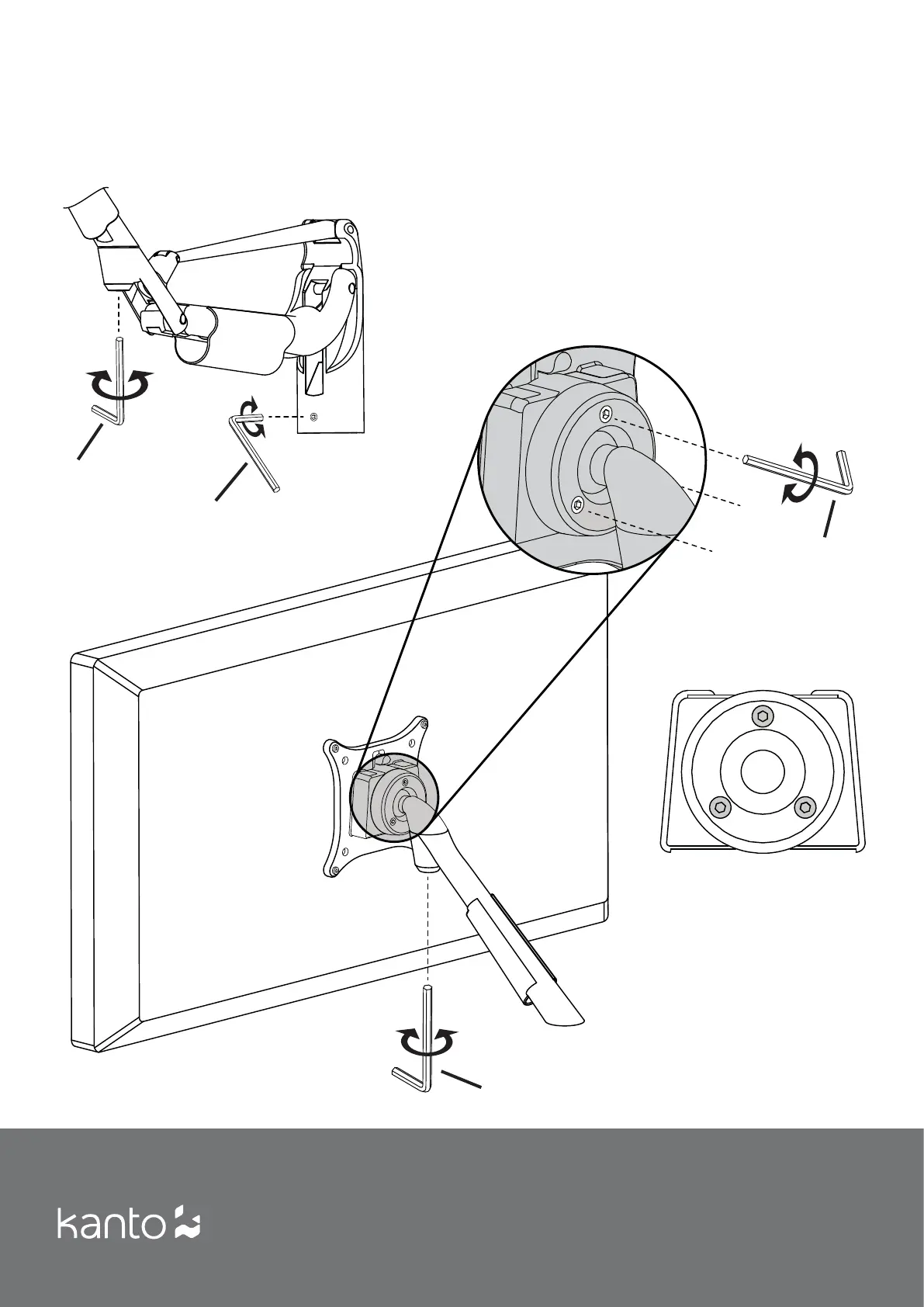 kanto