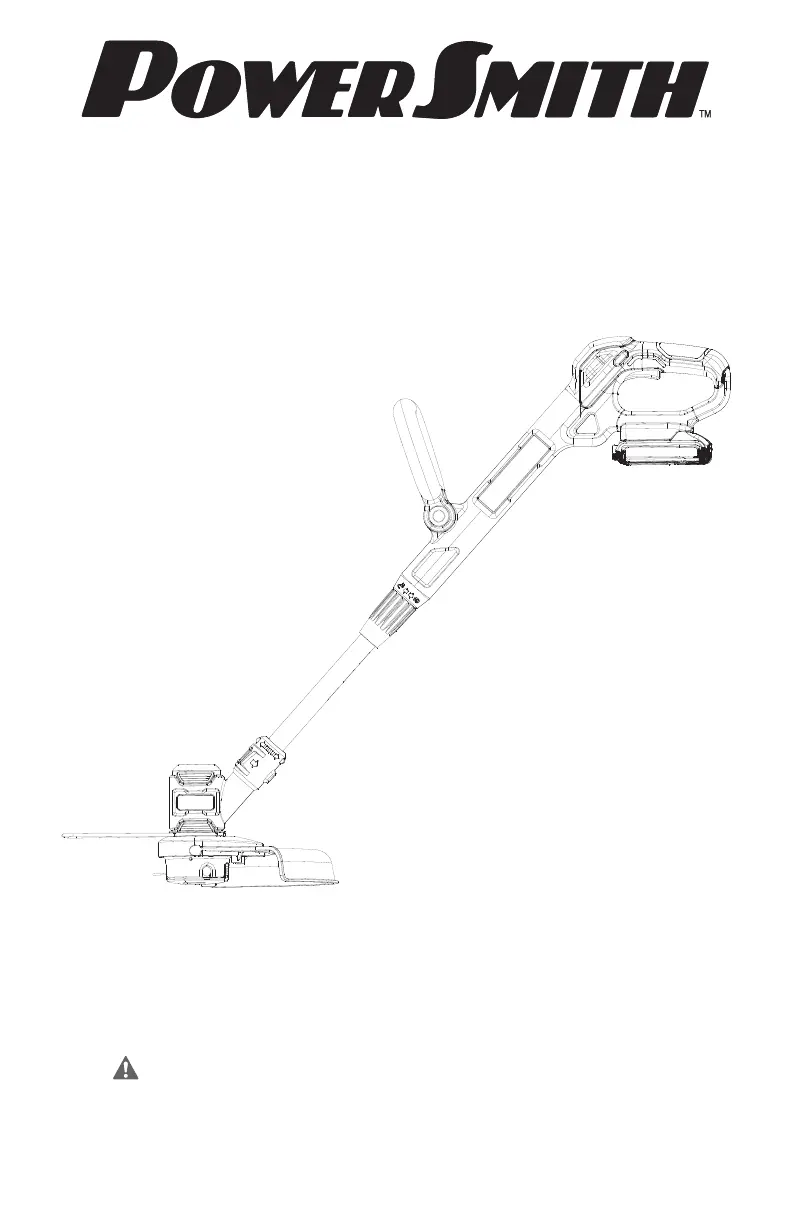 PowerSmith™