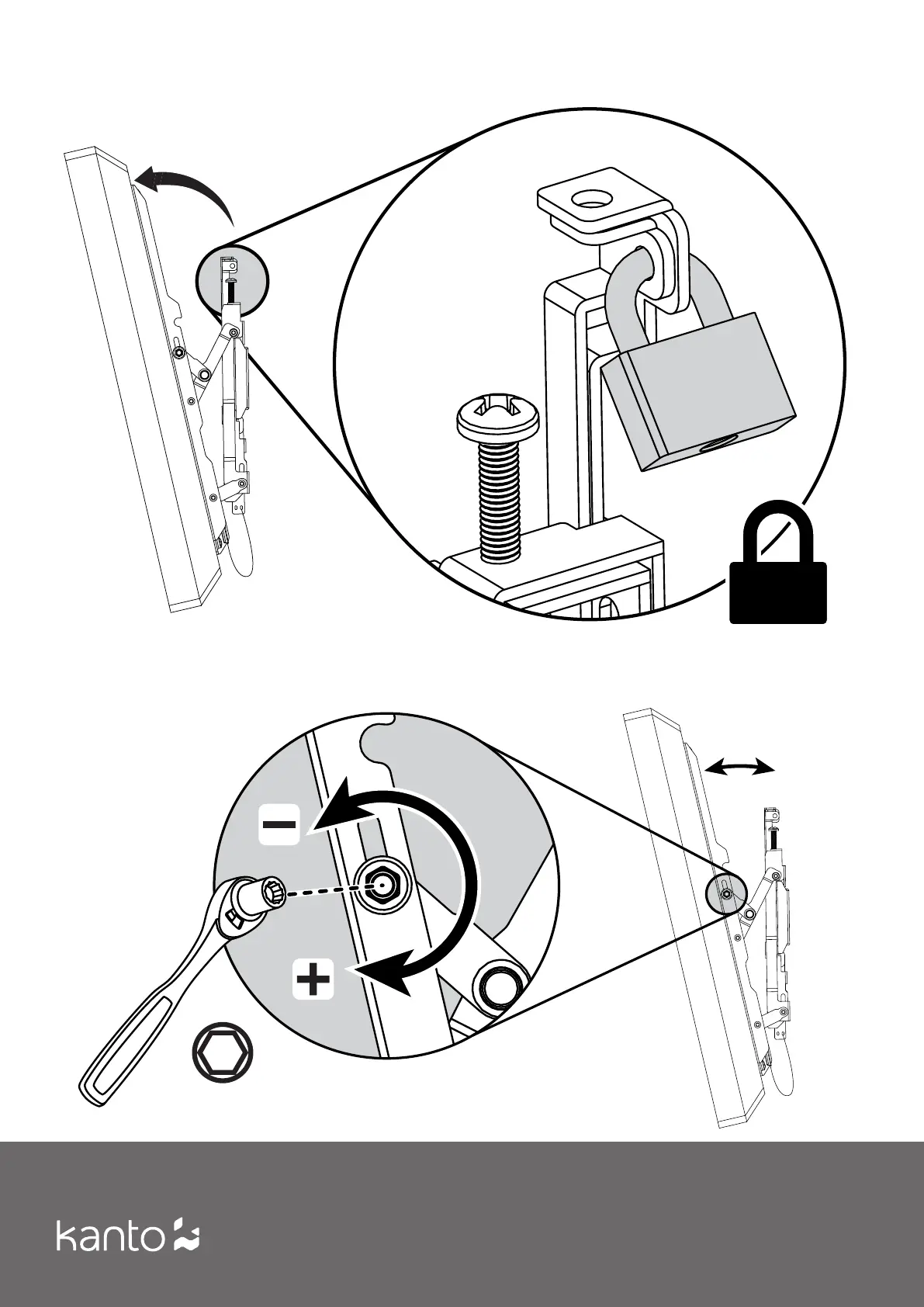 −

+

kanto