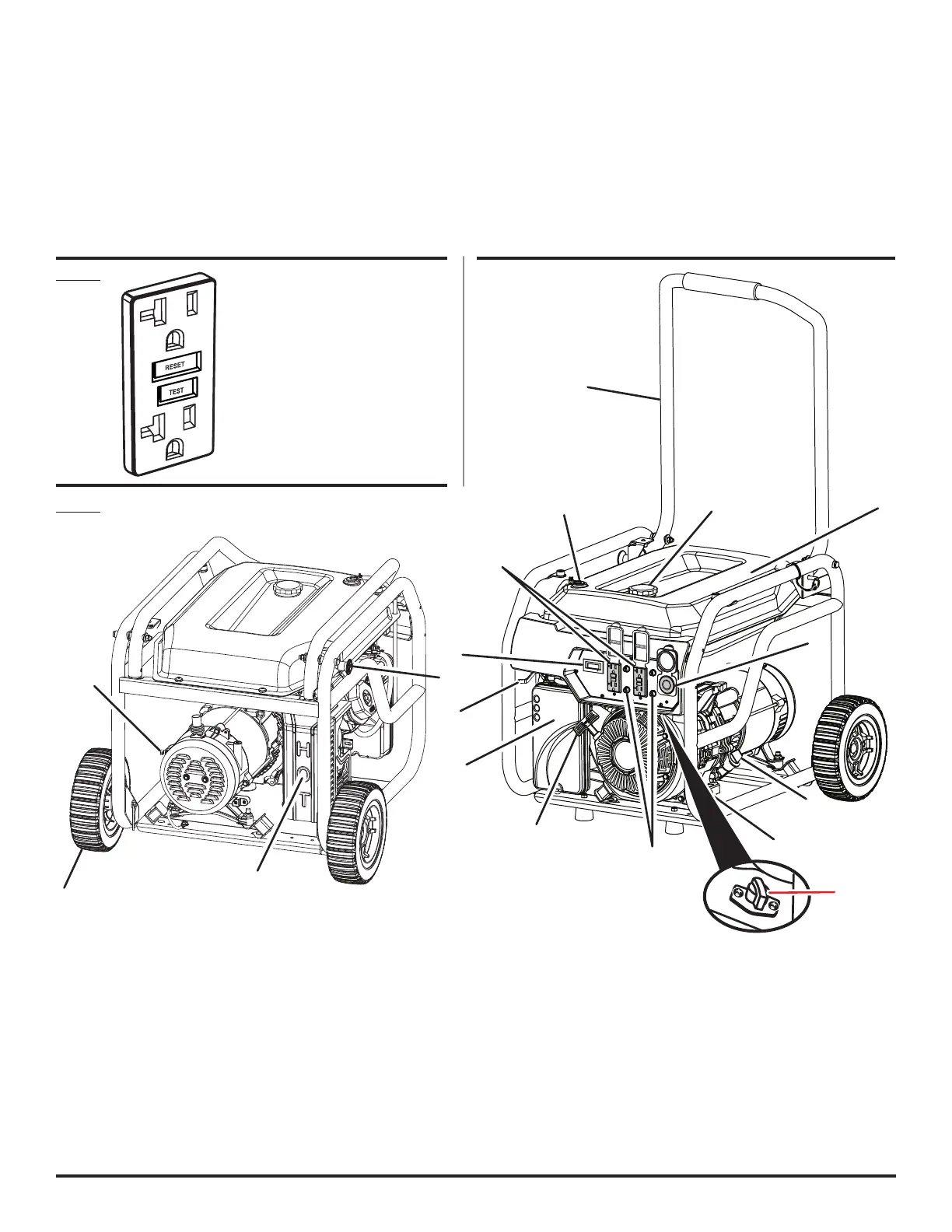 RESET

TEST