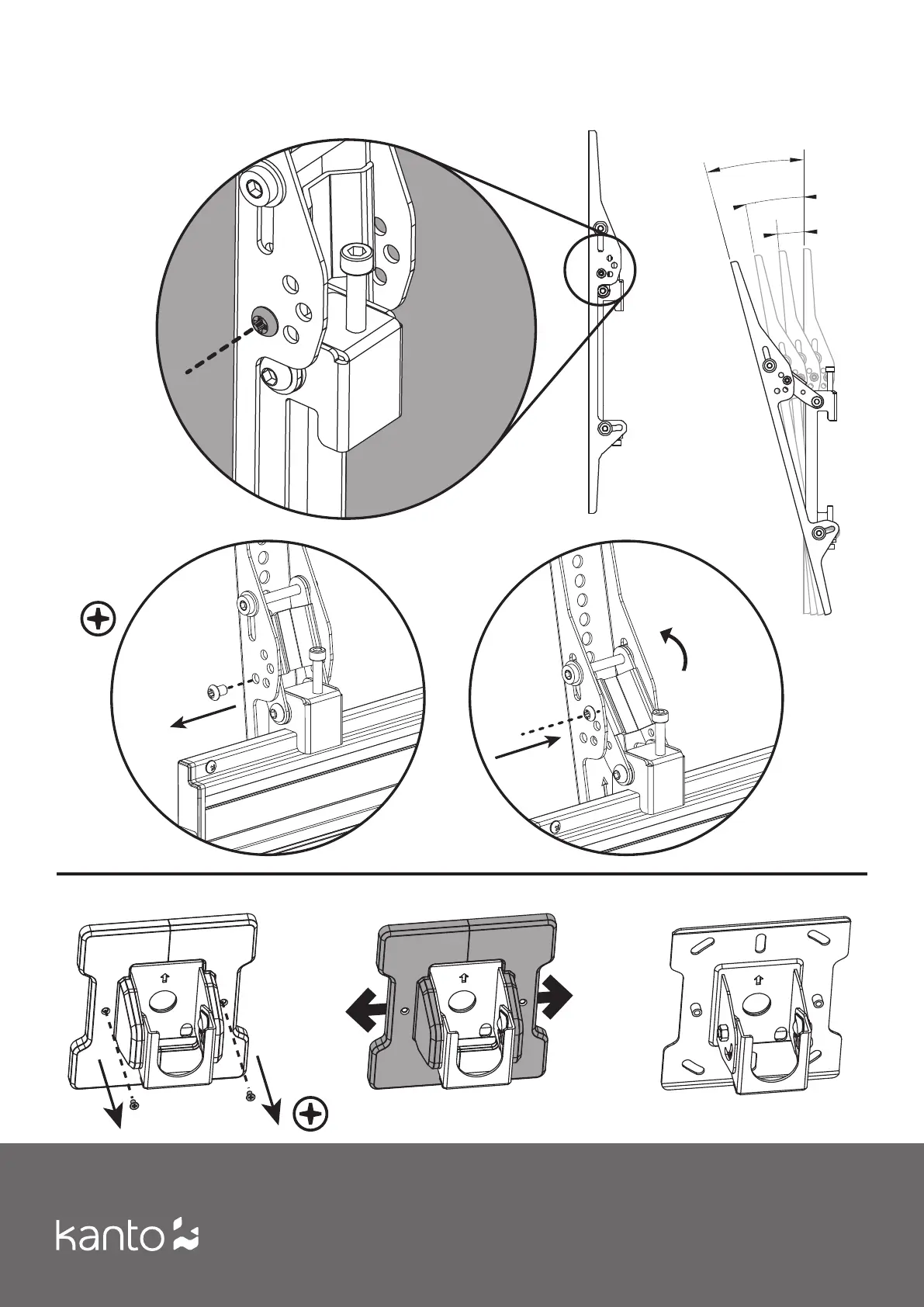 kanto