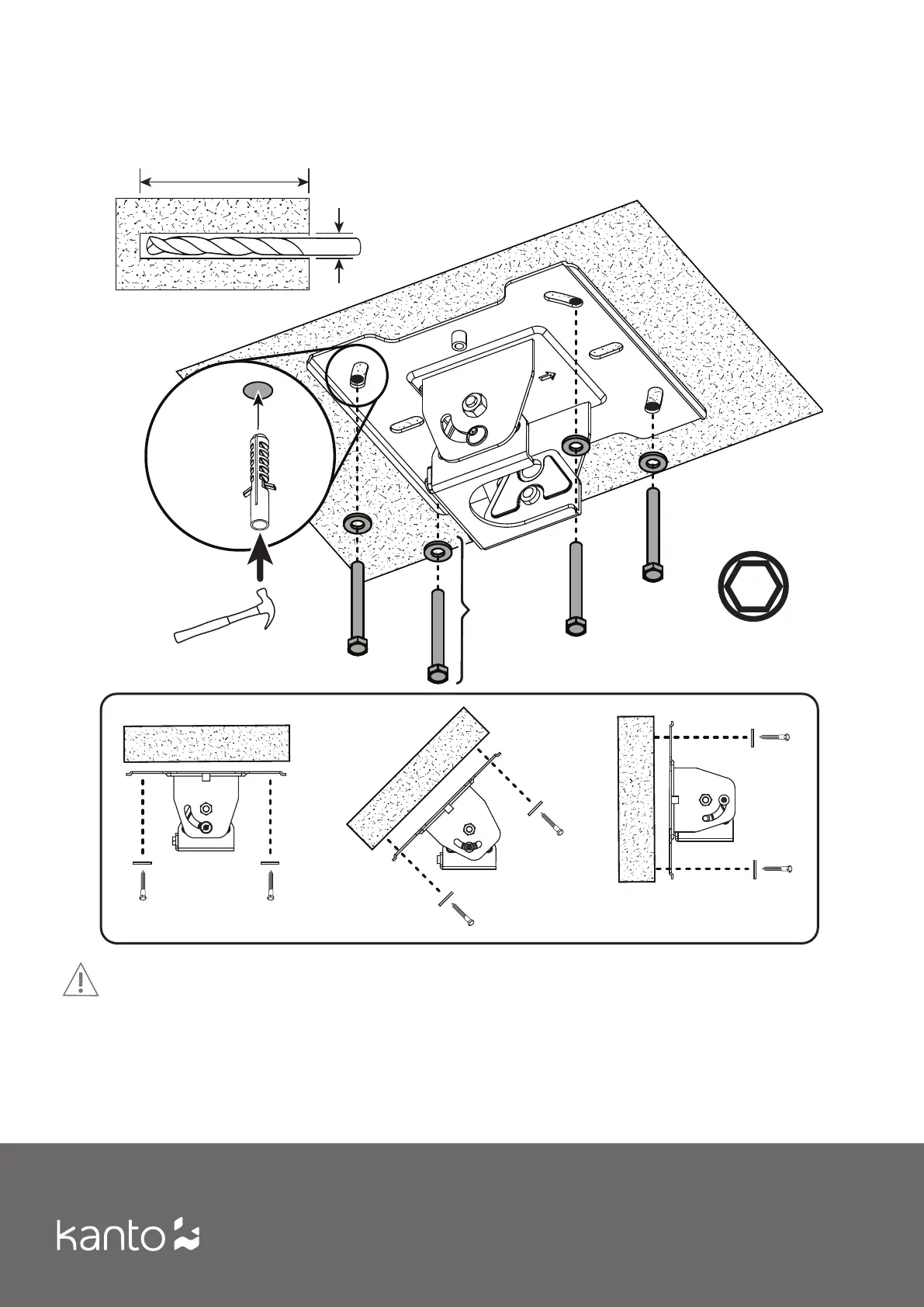 kanto