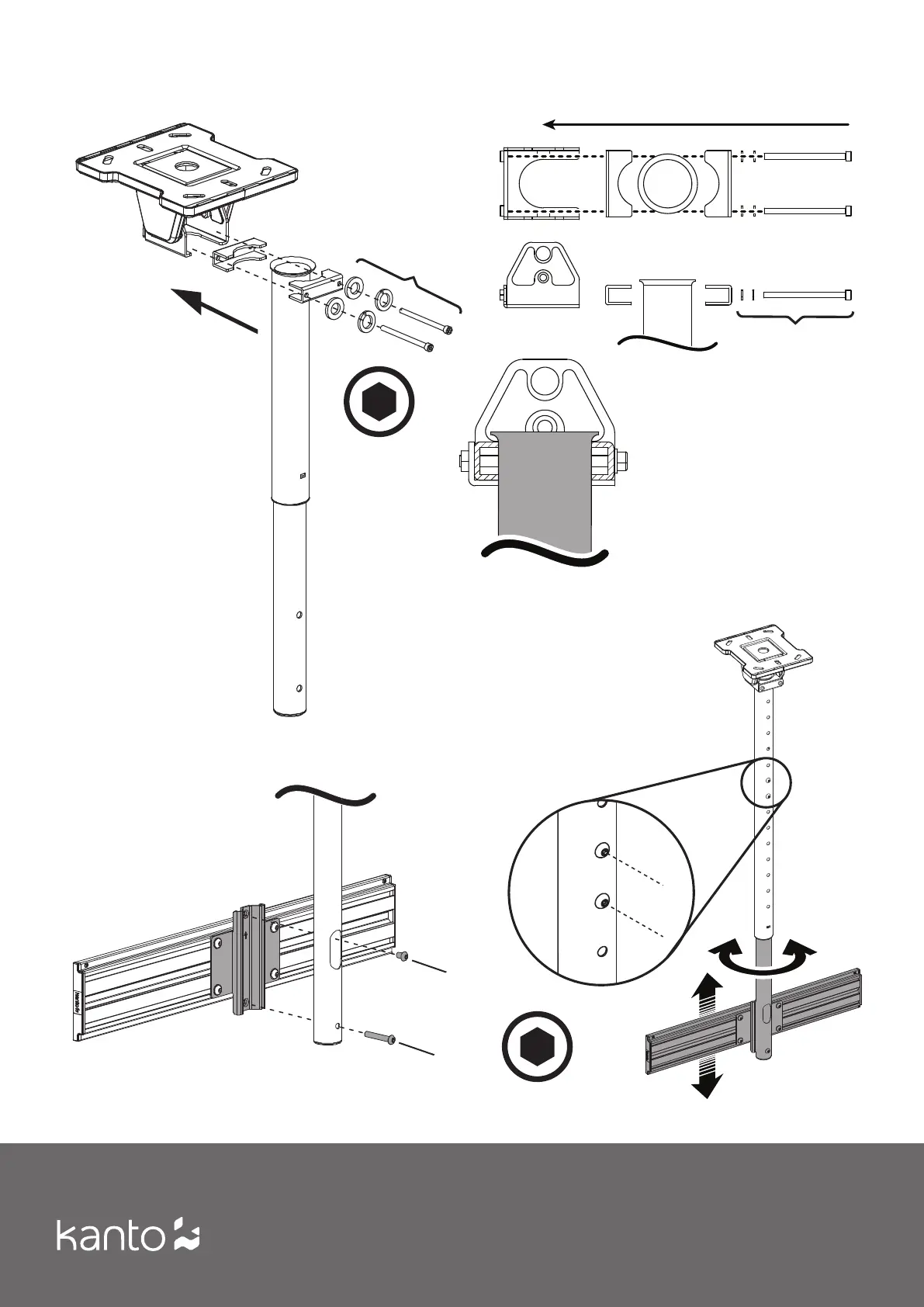 kanto