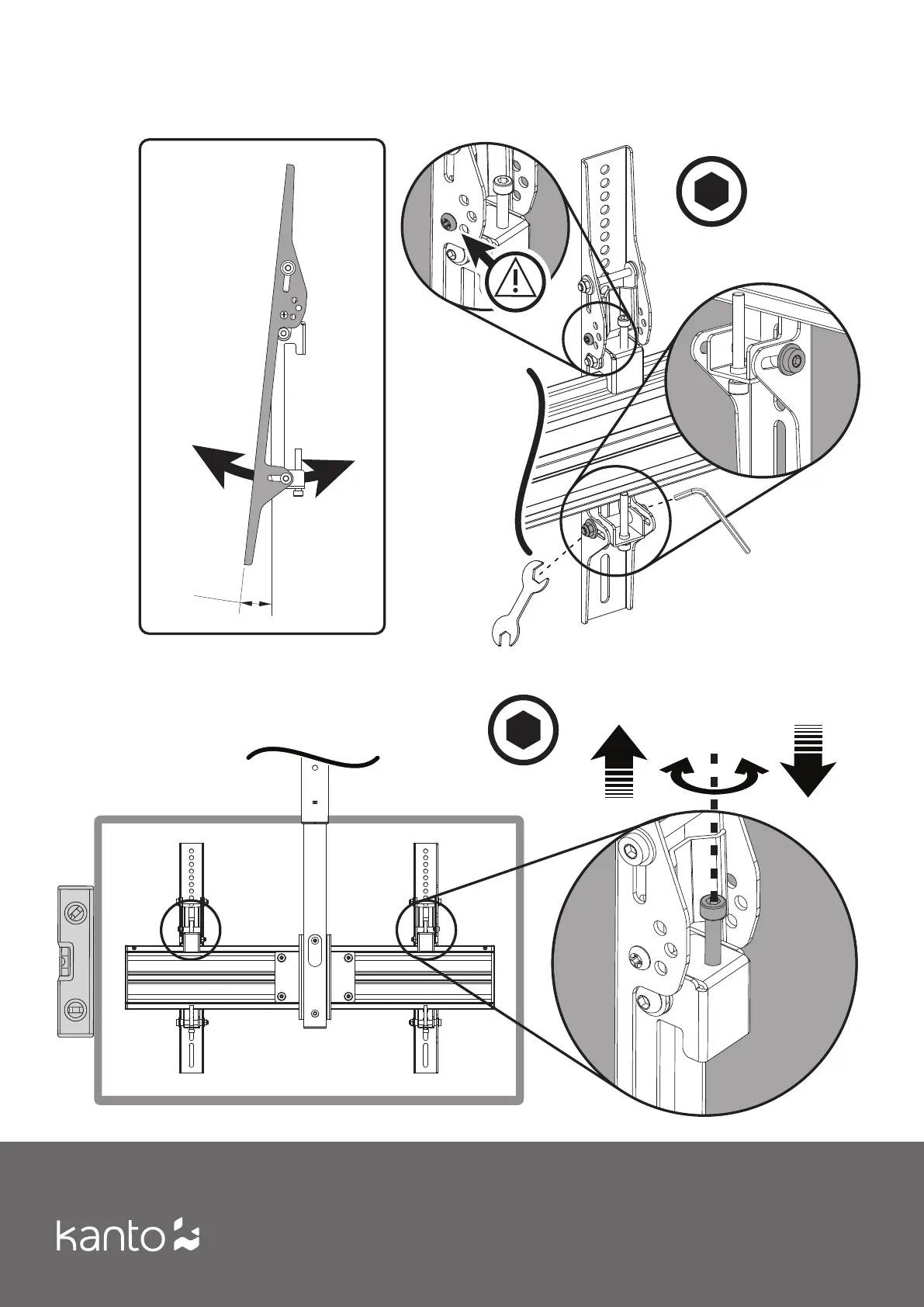 kanto